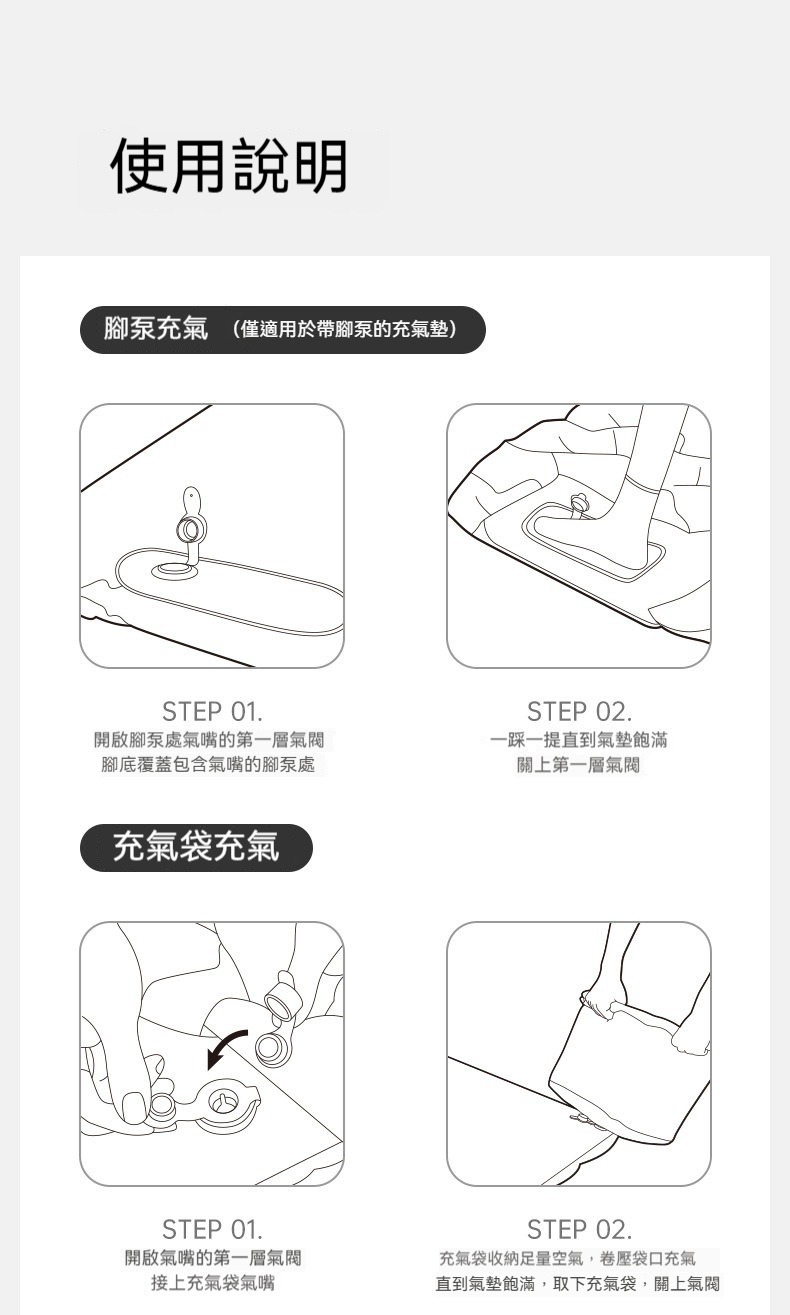 使用說明

腳泵充氣 （僅適用於帶腳泵的充氣墊）

STEP 01.
開啟腳泵處氣嘴的第一層氣閥
腳底覆蓋包含氣嘴的腳泵處

STEP 02.
一踩一提直到氣墊飽滿
關上第一層氣閥

充氣袋充氣

STEP 01.
開啟氣嘴的第一層氣閥
接上充氣袋氣嘴

STEP 02.
充氣袋收納足量空氣，卷壓袋口充氣
直到氣墊飽滿，取下充氣袋，關上氣閥