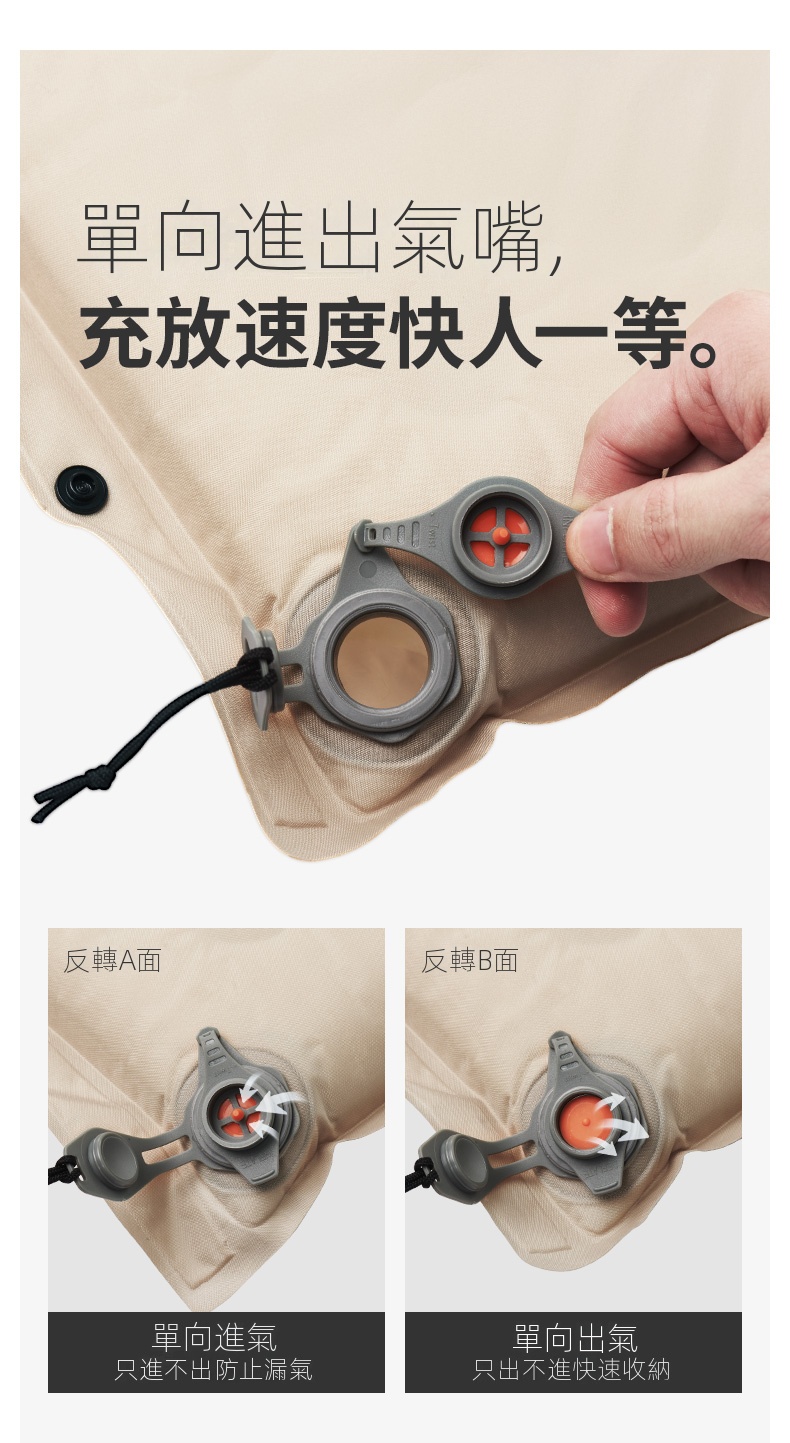 單向進出氣嘴,
充放速度快人一等。

反轉A面

單向進氣
只進不出防止漏氣

反轉B面

單向出氣
只出不進快速收納