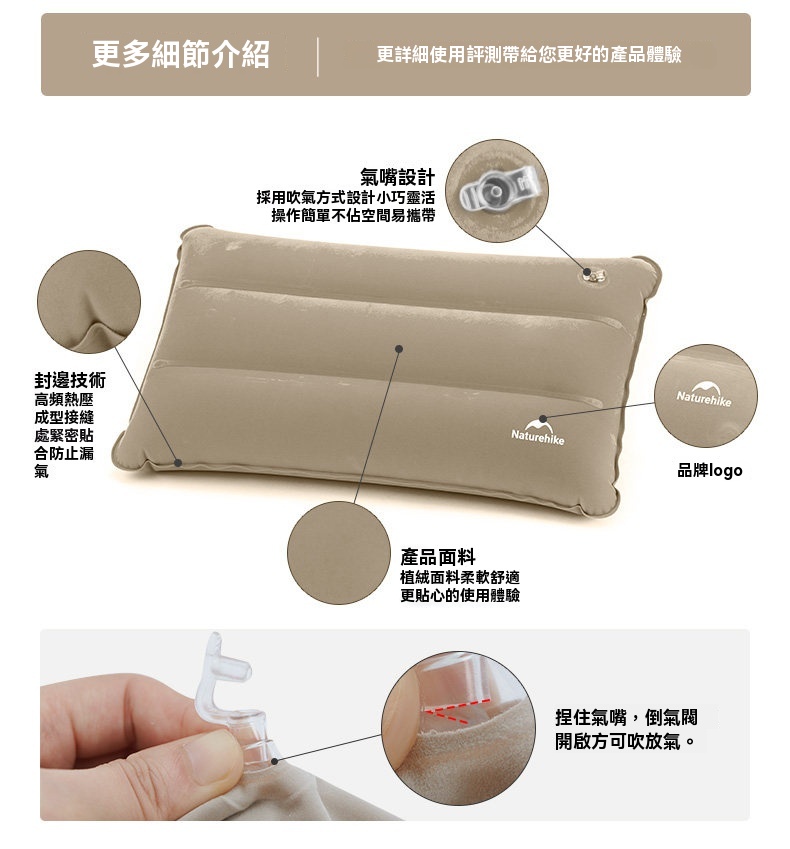 更多細節介紹

更詳細使用評測帶給您更好的產品體驗

氣嘴設計
採用吹氣方式設計小巧靈活
操作簡單不佔空間易攜帶

封邊技術
高頻熱壓成型接縫處緊密貼合防止漏氣

Naturehike

Naturehike

品牌logo

產品面料
植絨面料柔軟舒適
更貼心的使用體驗

捏住氣嘴，倒氣閥開啟方可吹放氣。