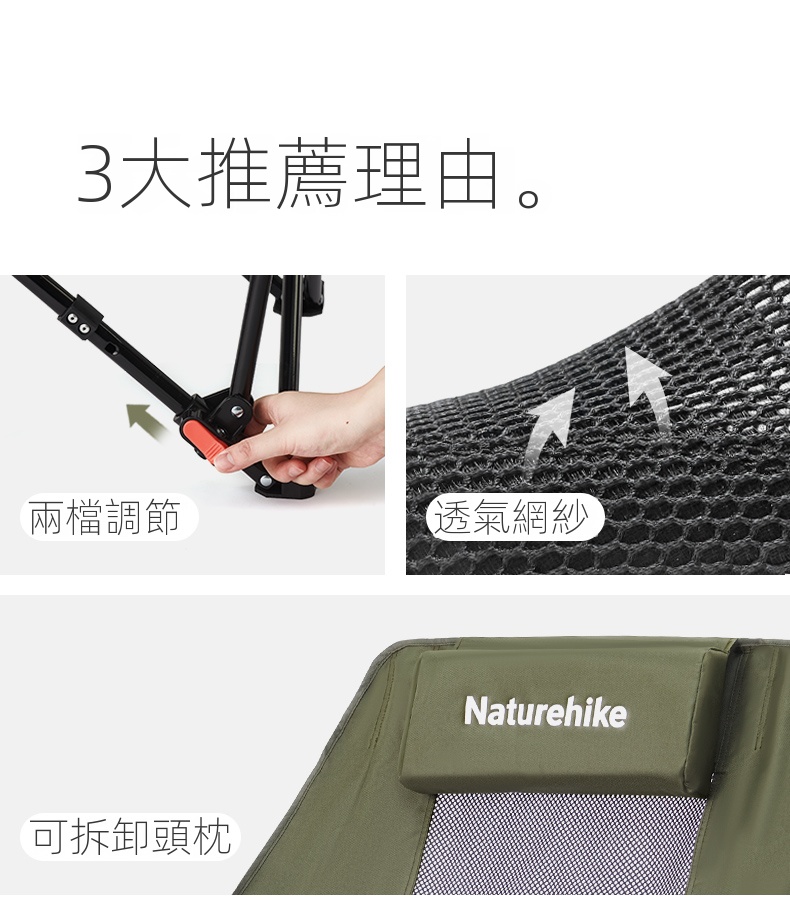 3大推薦理由。

兩檔調節

透氣網紗

Naturehike

可拆卸頭枕