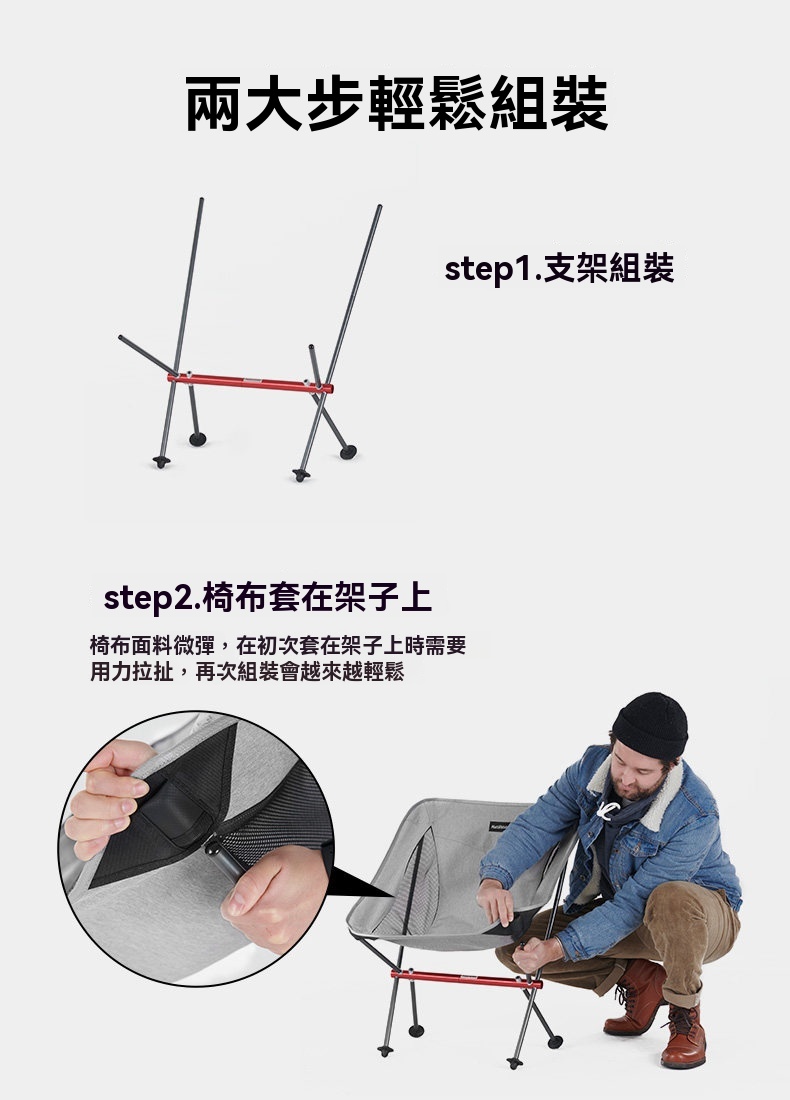 兩大步輕鬆組裝

step1.支架組裝

step2.椅布套在架子上

椅布面料微彈，在初次套在架子上時需要用力拉扯，再次組裝會越來越輕鬆