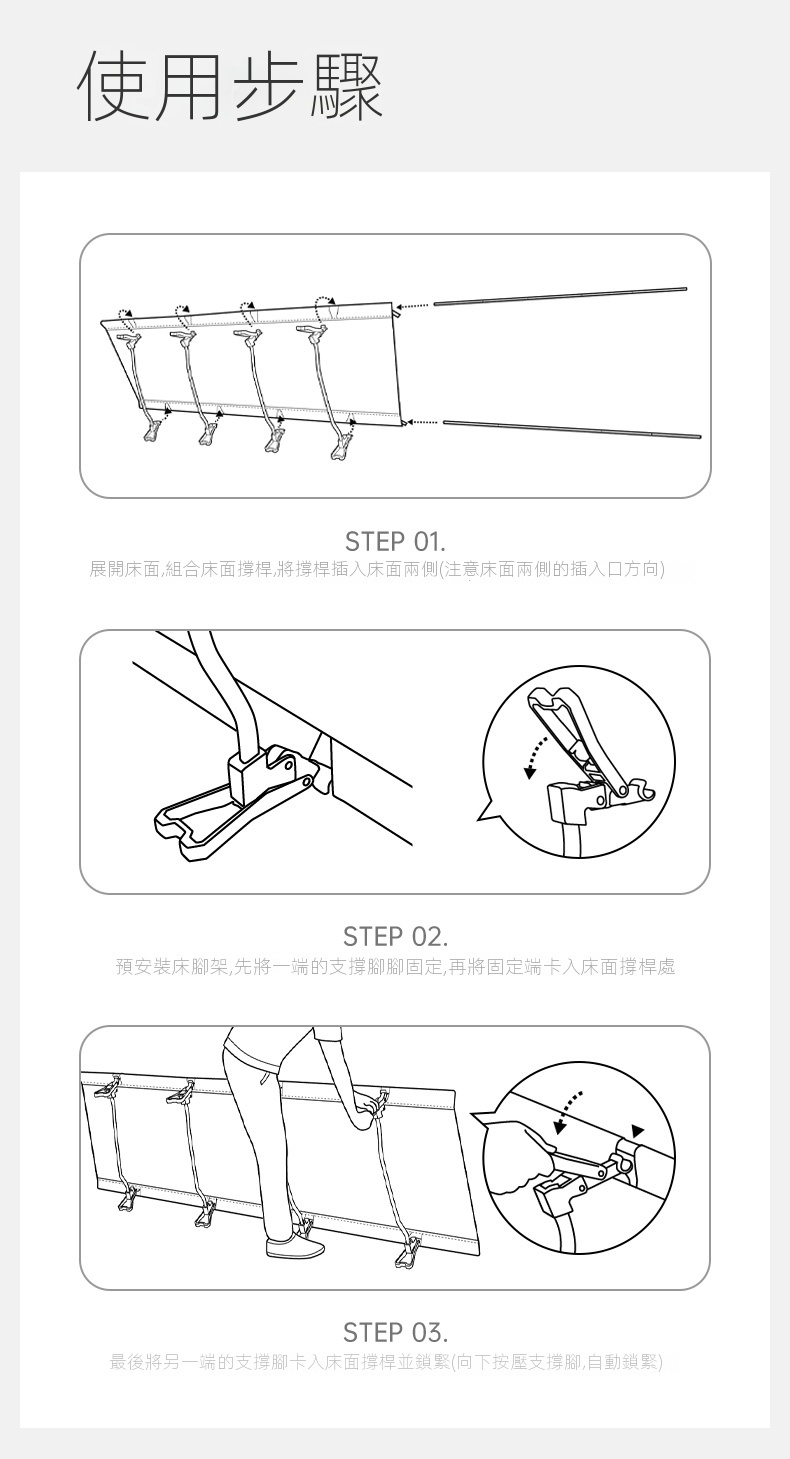 使用步驟

STEP 01.
展開床面,組合床面撐桿,將撐桿插入床面兩側(注意床面兩側的插入口方向)

STEP 02.
預安裝床腳架,先將一端的支撐腳腳固定,再將固定端卡入床面撐桿處

STEP 03.
最後將另一端的支撐腳卡入床面撐桿並鎖緊(向下按壓支撐腳,自動鎖緊)