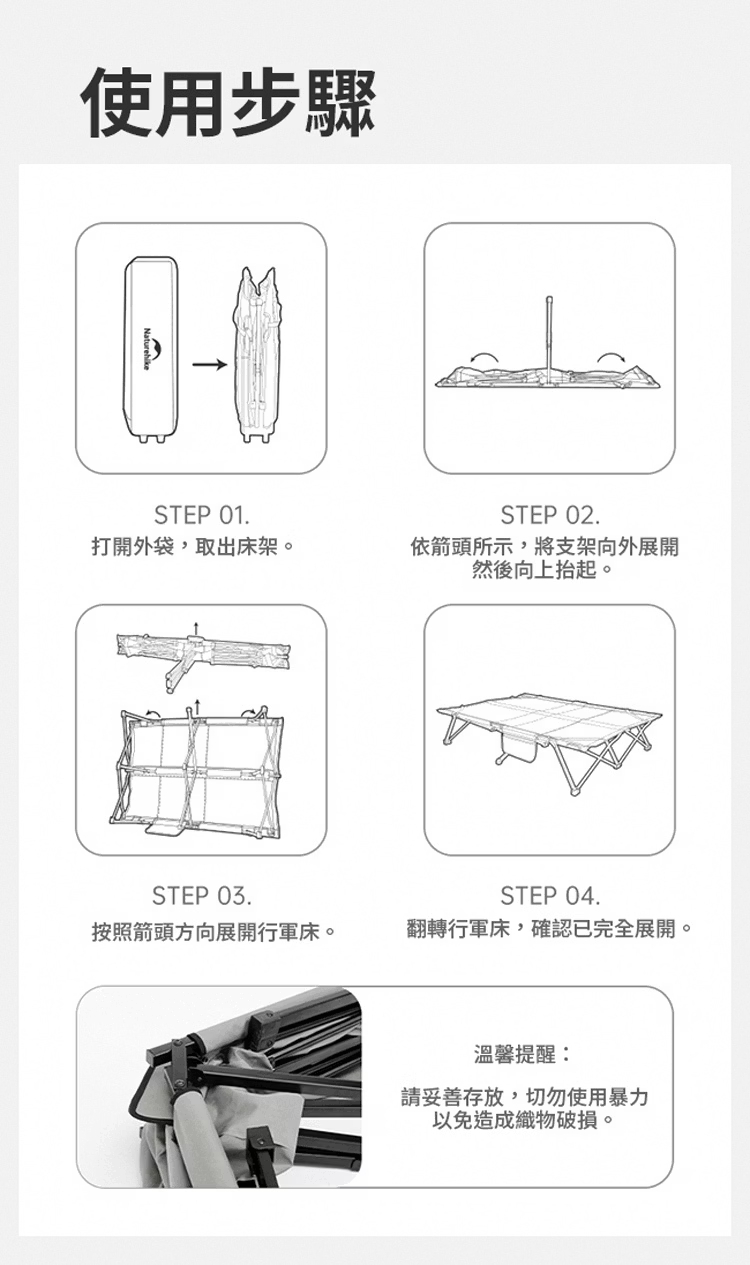 使用步驟

Naturehike

STEP 01.
打開外袋，取出床架。

STEP 02.
依箭頭所示，將支架向外展開然後向上抬起。

STEP 03.
按照箭頭方向展開行軍床。

STEP 04.
翻轉行軍床，確認已完全展開。

溫馨提醒：

請妥善存放，切勿使用暴力以免造成織物破損。