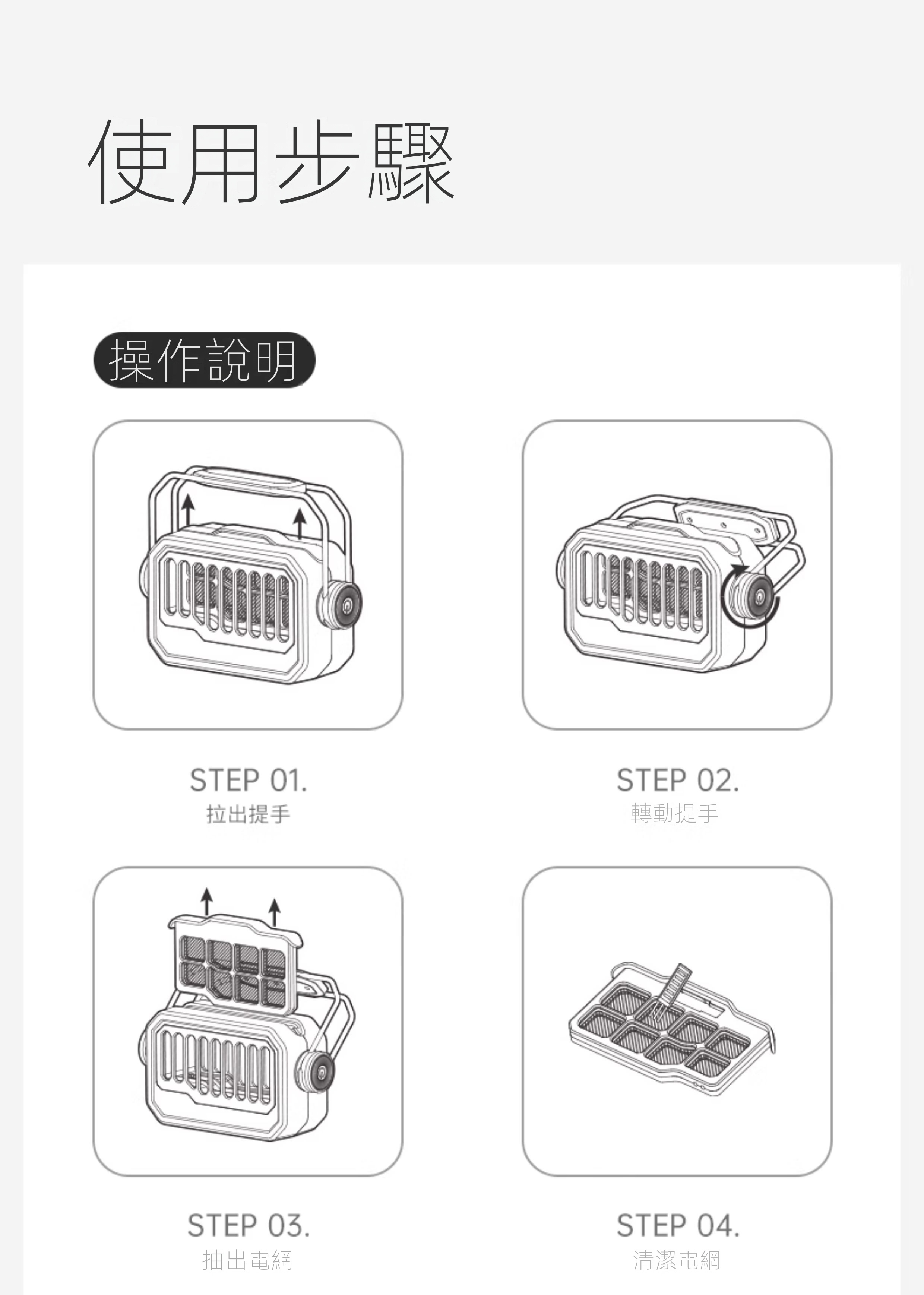 使用步驟

操作說明

STEP 01.
拉出提手

STEP 02.
轉動提手

STEP 03.
抽出電網

STEP 04.
清潔電網