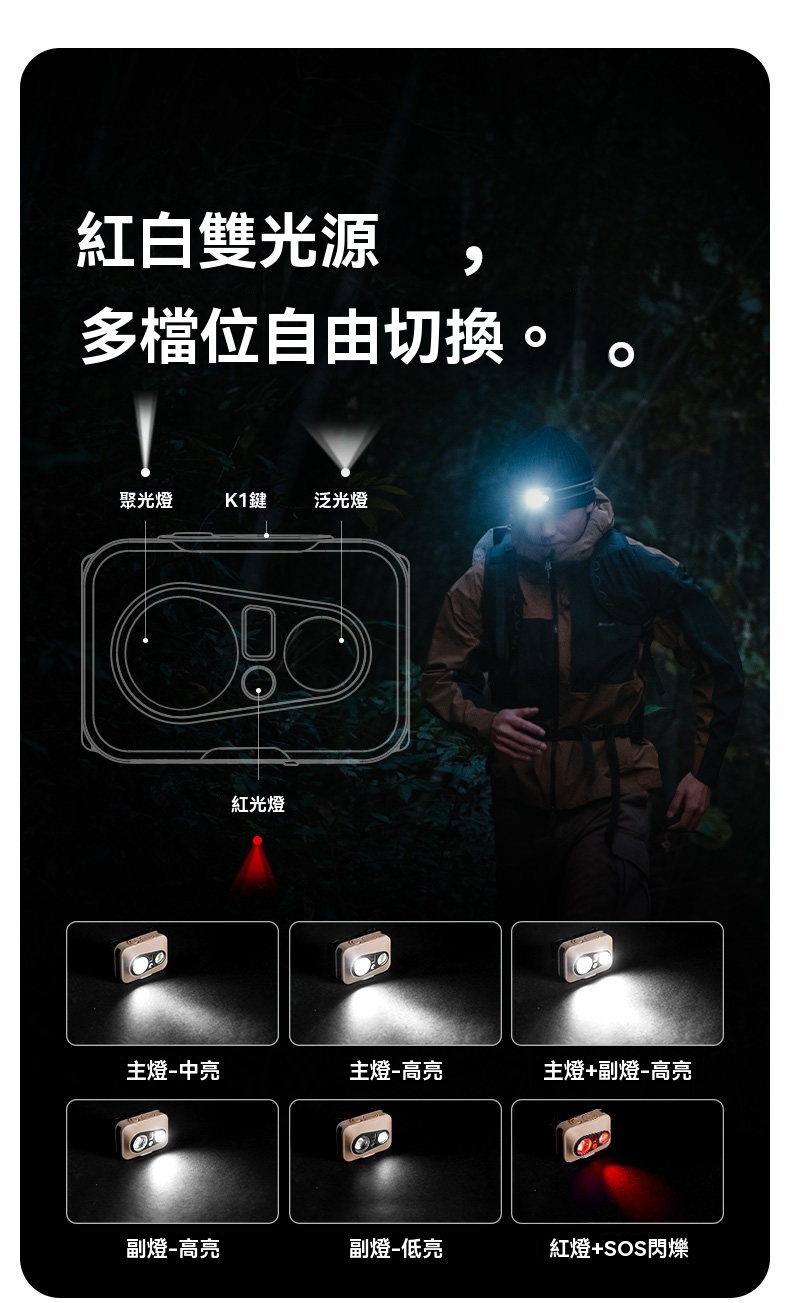 紅白雙光源　，
多檔位自由切換。　。

聚光燈　K1鍵　泛光燈

紅光燈

主燈-中亮　主燈-高亮　主燈+副燈-高亮

副燈-高亮　副燈-低亮　紅燈+SOS閃爍