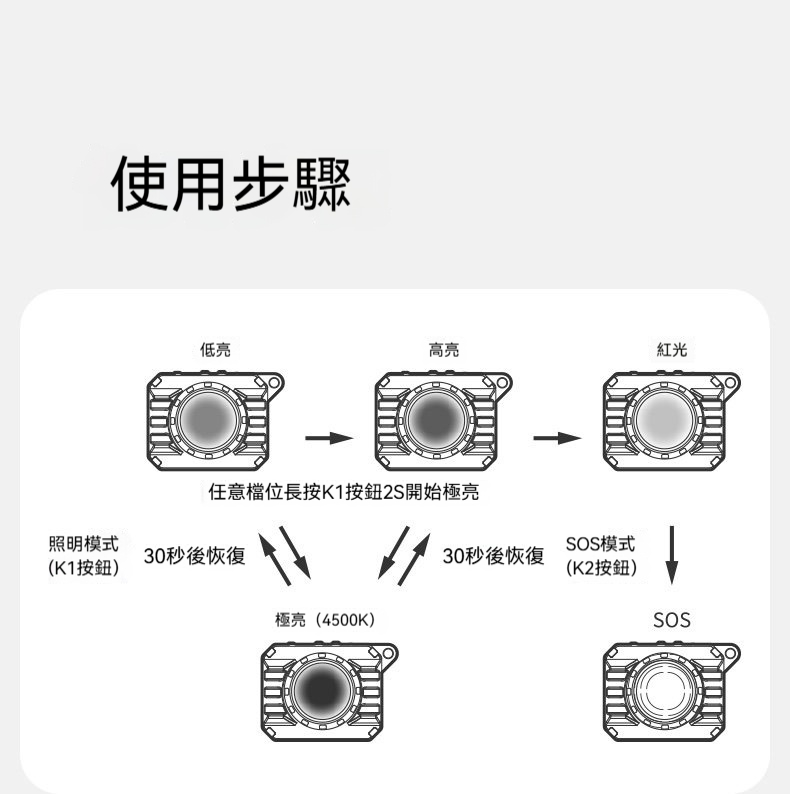 使用步驟

低亮

高亮

紅光

任意檔位長按K1按鈕2S開始極亮

照明模式
(K1按鈕)

30秒後恢復

30秒後恢復

SOS模式
(K2按鈕)

極亮（4500K）

SOS