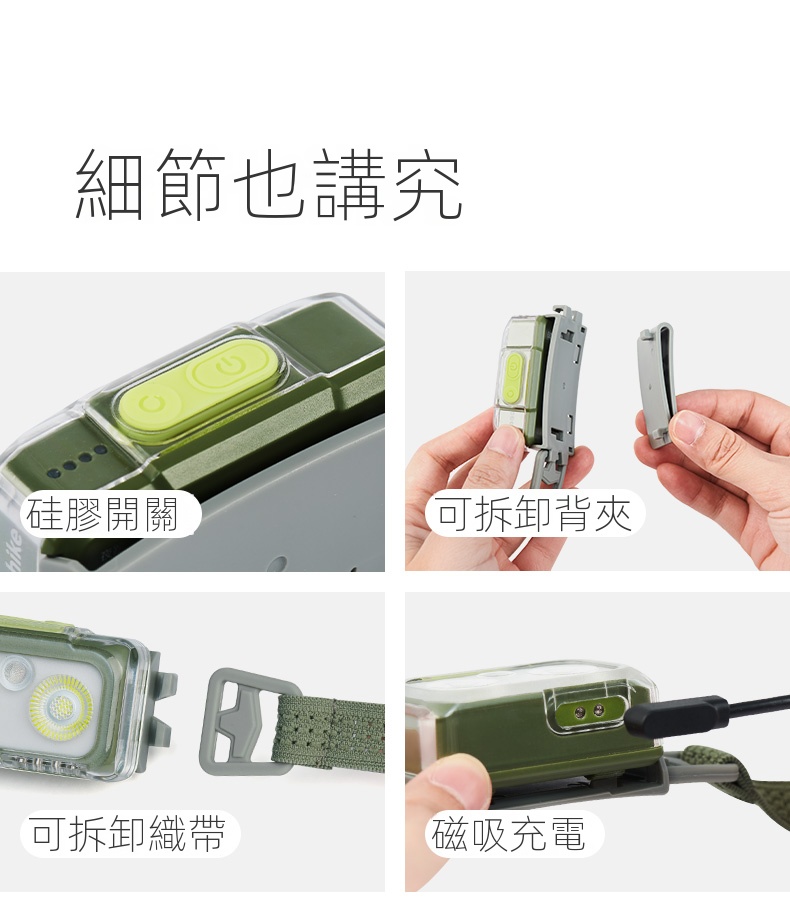 細節也講究

硅膠開關

可拆卸背夾

可拆卸織帶

磁吸充電