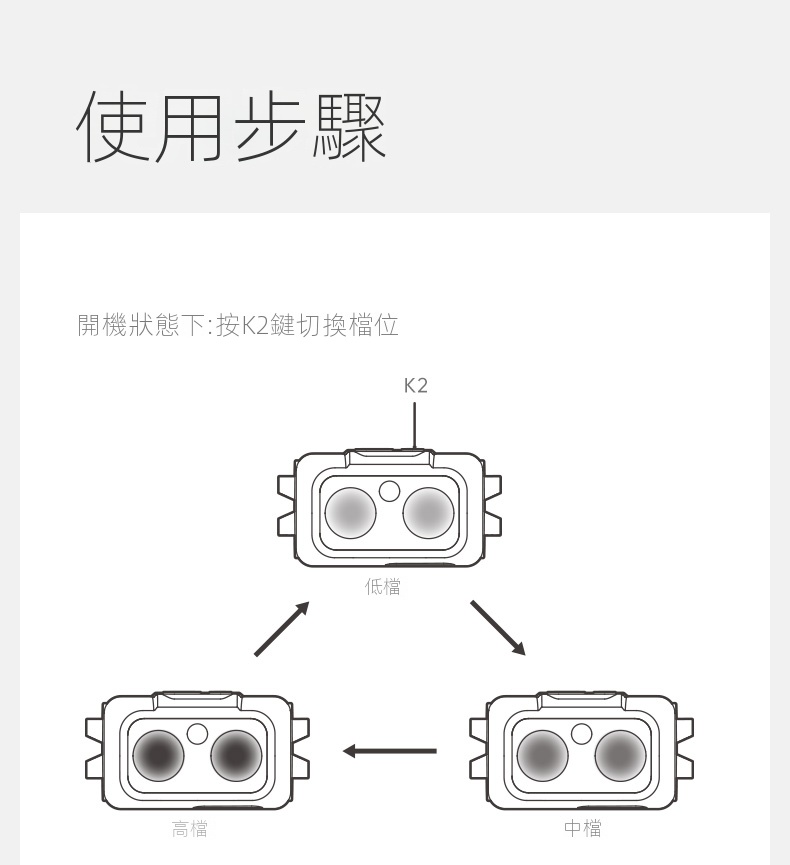 使用步驟

開機狀態下:按K2鍵切換檔位

K2

低檔

高檔

中檔