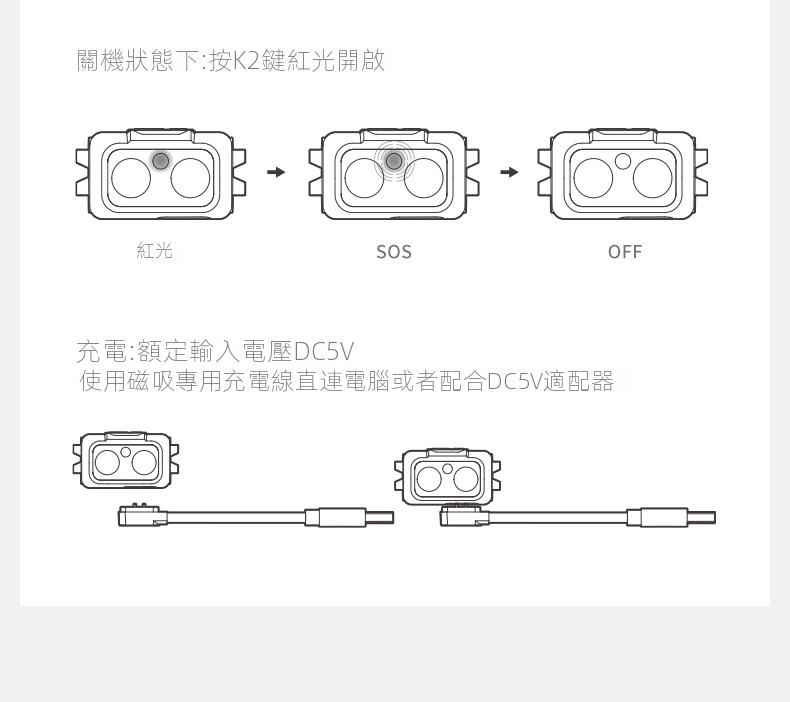 關機狀態下:按K2鍵紅光開啟

紅光

SOS

OFF

充電:額定輸入電壓DC5V
使用磁吸專用充電線直連電腦或者配合DC5V適配器