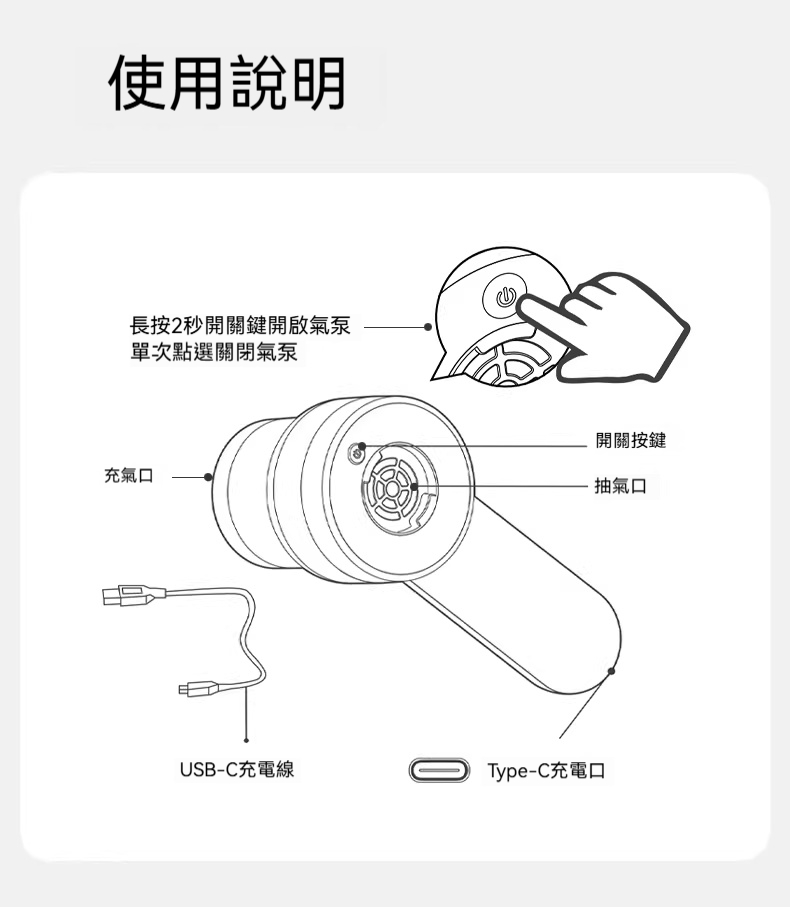 使用說明

長按2秒開關鍵開啟氣泵
單次點選關閉氣泵

開關按鍵

充氣口

抽氣口

USB-C充電線

Type-C充電口