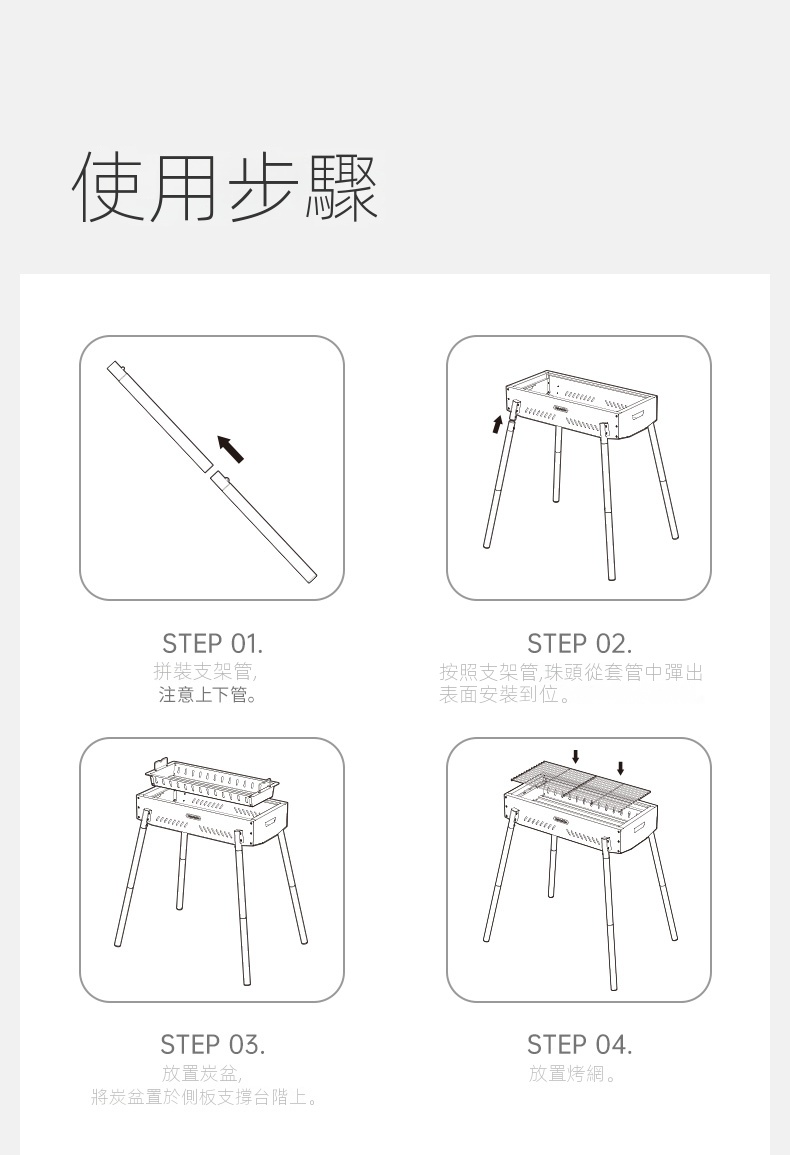 使用步驟

STEP 01.
拼裝支架管,
注意上下管。

STEP 02.
按照支架管,珠頭從套管中彈出表面安裝到位。

STEP 03.
放置炭盆,
將炭盆置於側板支撐台階上。

STEP 04.
放置烤網。