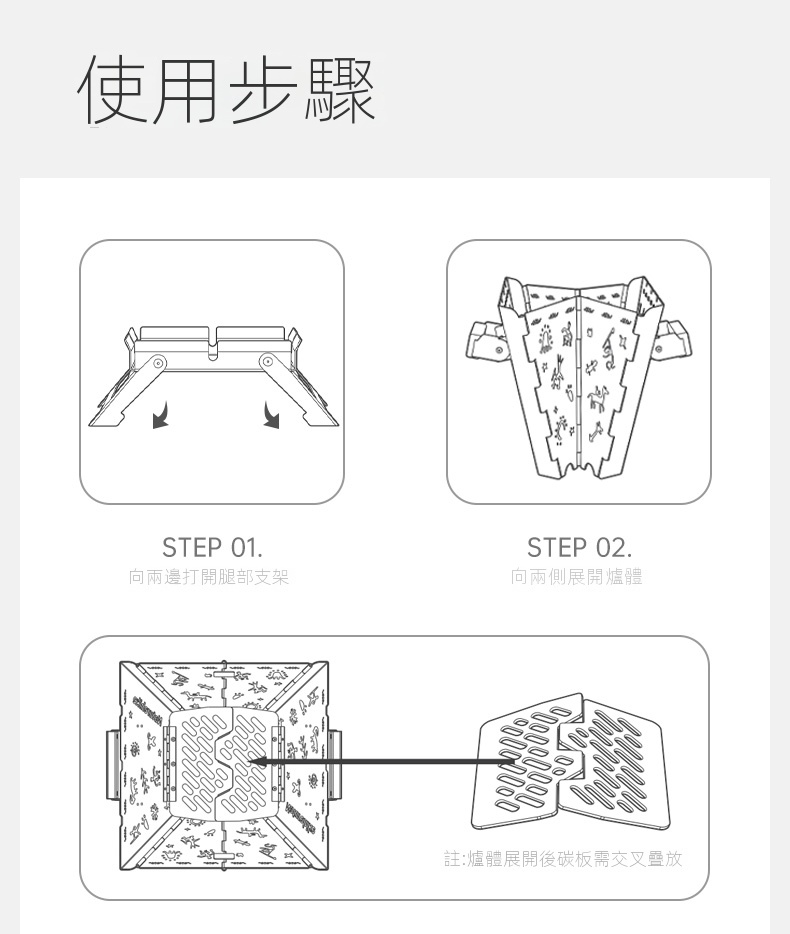 使用步驟

STEP 01.
向兩邊打開腿部支架

STEP 02.
向兩側展開爐體

註:爐體展開後碳板需交叉疊放