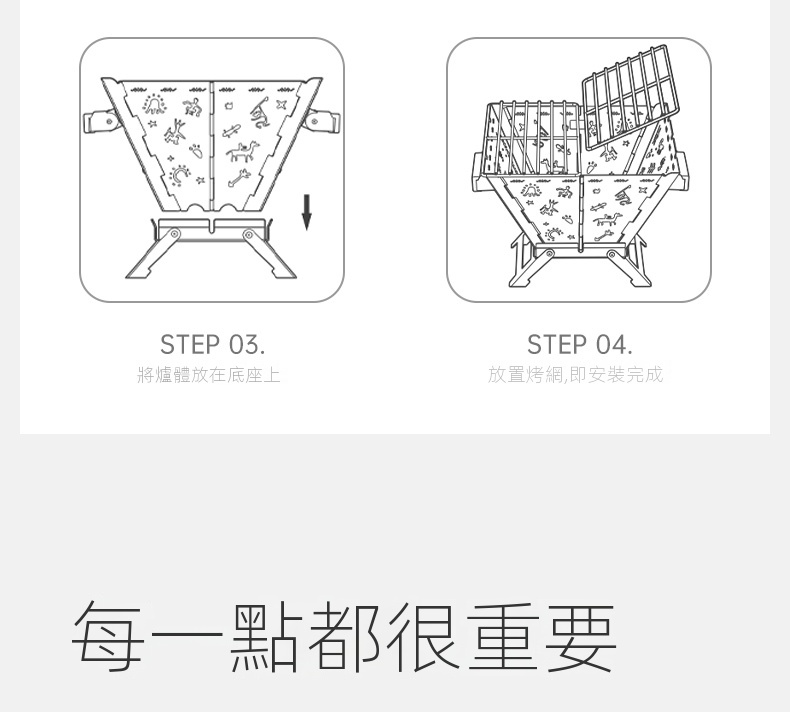 STEP 03.
將爐體放在底座上

STEP 04.
放置烤網,即安裝完成

每一點都很重要