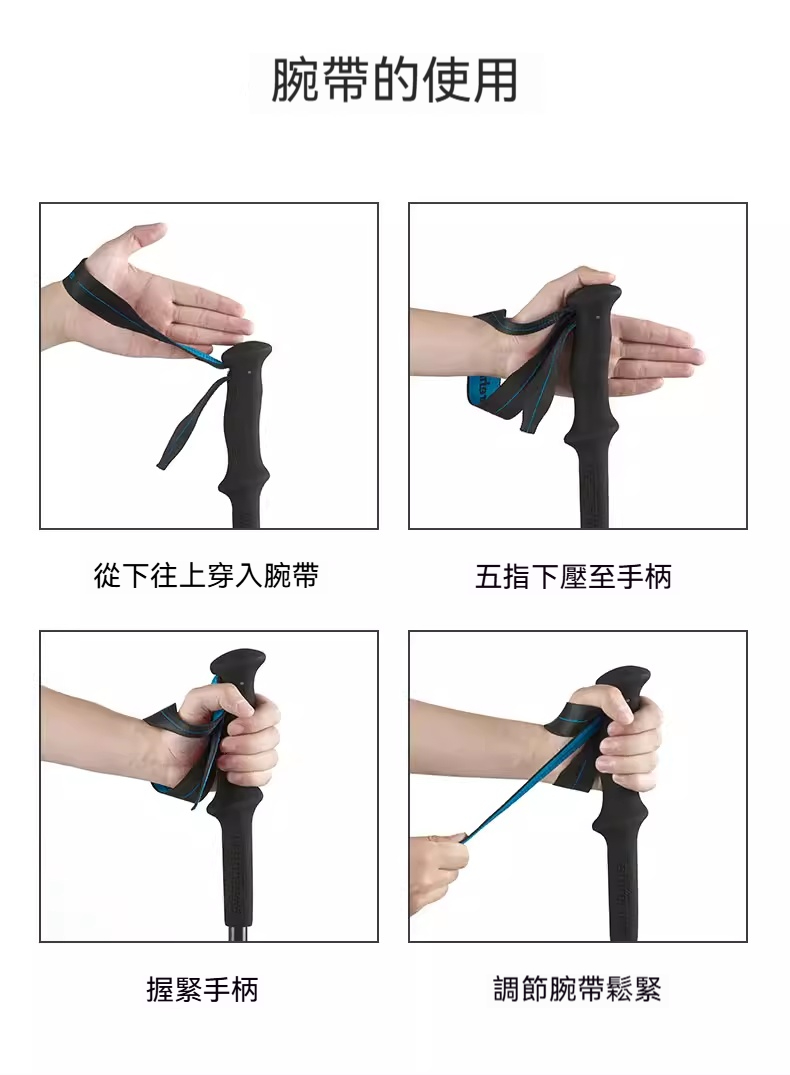 腕帶的使用

從下往上穿入腕帶

五指下壓至手柄

握緊手柄

調節腕帶鬆緊