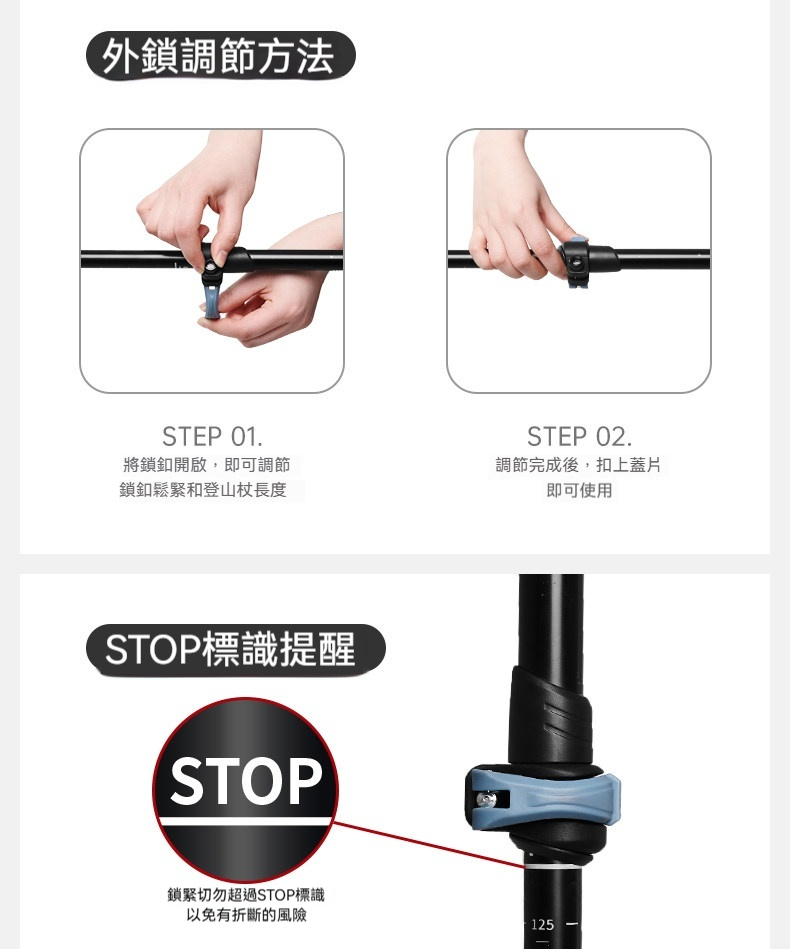 外鎖調節方法

STEP 01.
將鎖釦開啟，即可調節
鎖釦鬆緊和登山杖長度

STEP 02.
調節完成後，扣上蓋片
即可使用

STOP標識提醒

STOP

鎖緊切勿超過STOP標識
以免有折斷的風險

125