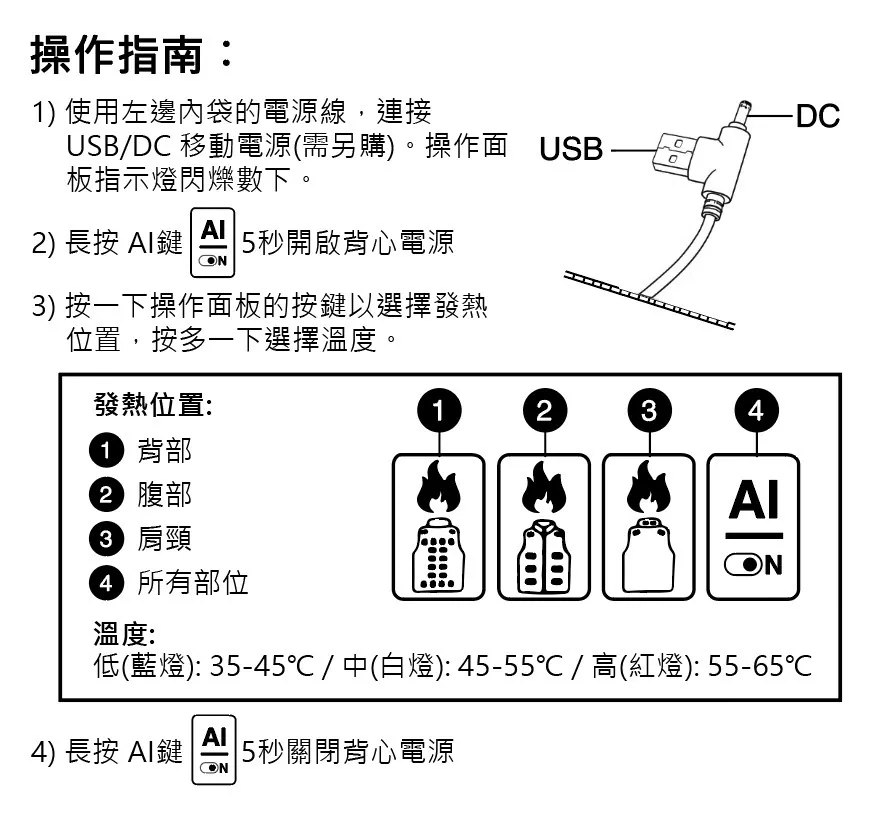 操作指南：

1) 使用左邊內袋的電源線，連接 USB/DC 移動電源(需另購)。操作面板指示燈閃爍數下。

USB

DC

2) 長按 AI鍵 AI ON 5秒開啟背心電源

3) 按一下操作面板的按鍵以選擇發熱位置，按多一下選擇溫度。

發熱位置:

1 背部

2 腹部

3 肩頸

4 所有部位

1 2 3 4

AI ON

溫度:

低(藍燈): 35-45℃ / 中(白燈): 45-55℃ / 高(紅燈): 55-65℃

4) 長按 AI鍵 AI ON 5秒關閉背心電源