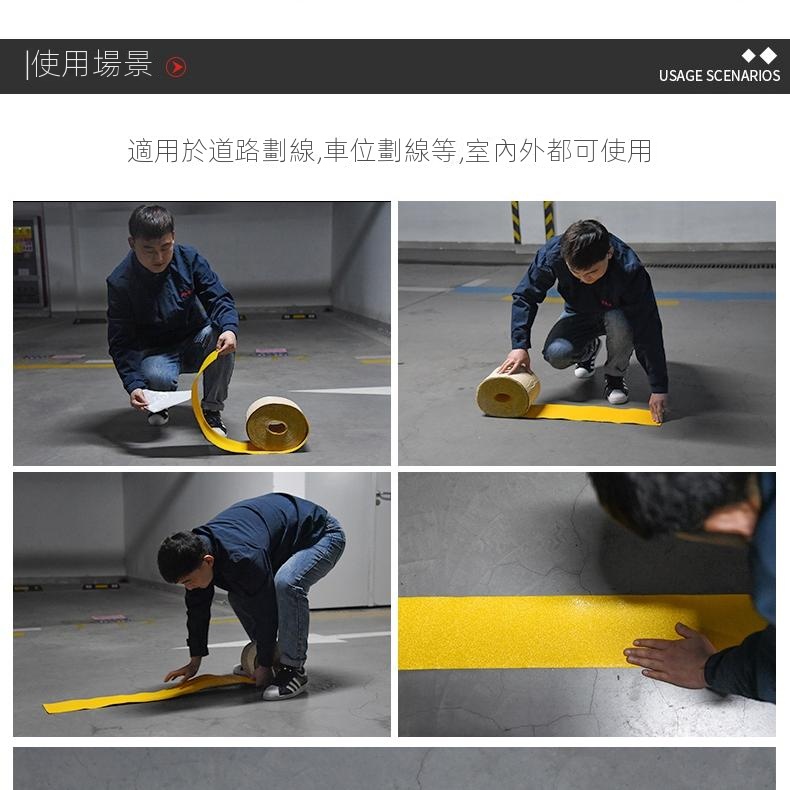 |使用場景

USAGE SCENARIOS

適用於道路劃線,車位劃線等,室內外都可使用