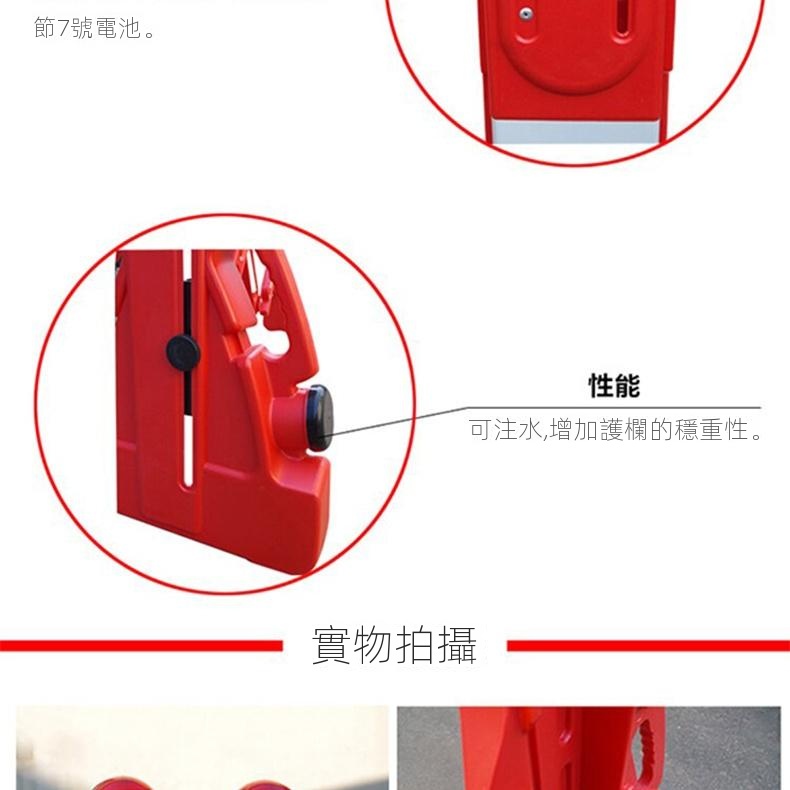 節7號電池。

性能

可注水,增加護欄的穩重性。

實物拍攝