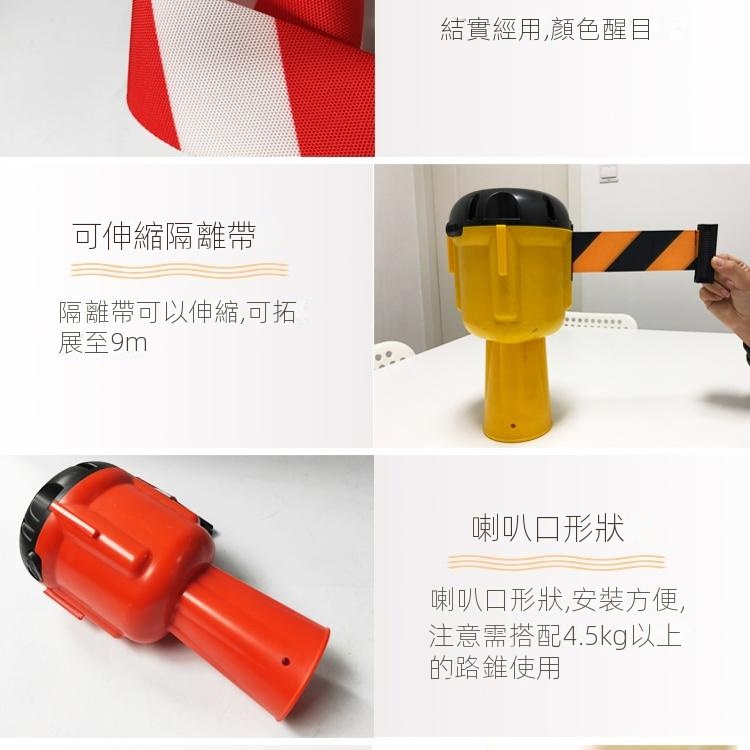 結實經用,顏色醒目

可伸縮隔離帶

隔離帶可以伸縮,可拓展至9m

喇叭口形狀

喇叭口形狀,安裝方便,注意需搭配4.5kg以上的路錐使用