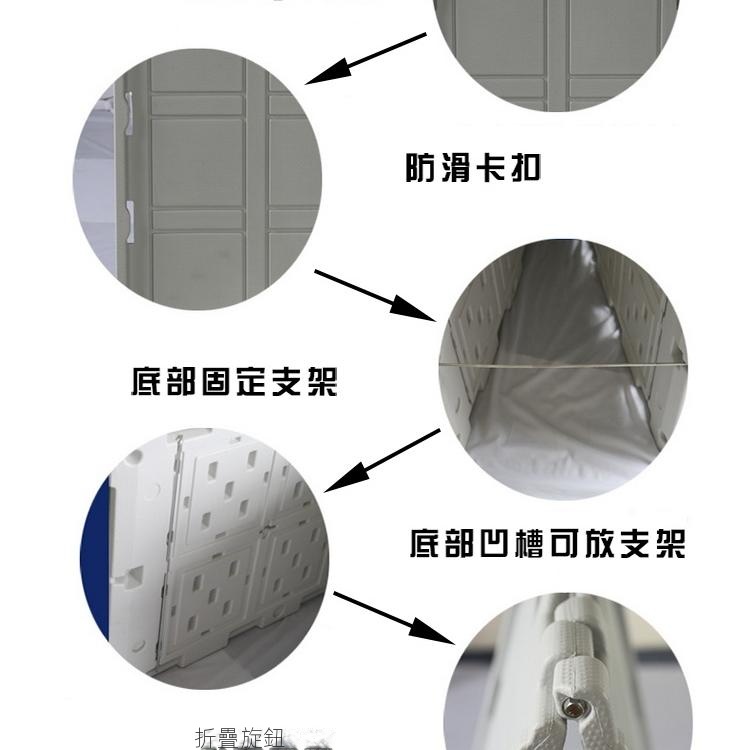 防滑卡扣

底部固定支架

底部凹槽可放支架

折疊旋鈕