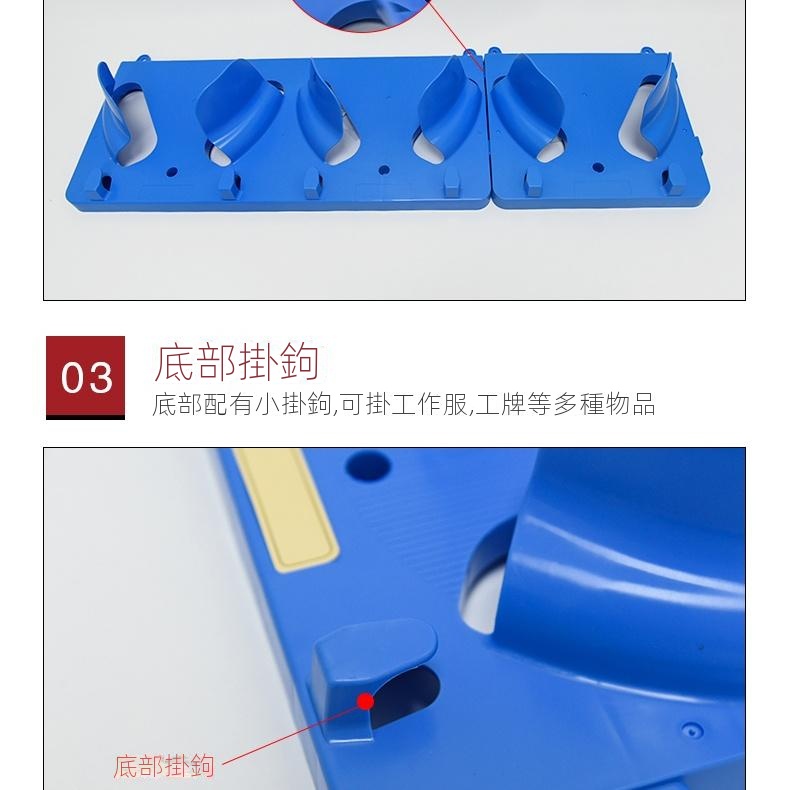 03

底部掛鉤

底部配有小掛鉤,可掛工作服,工牌等多種物品

底部掛鉤