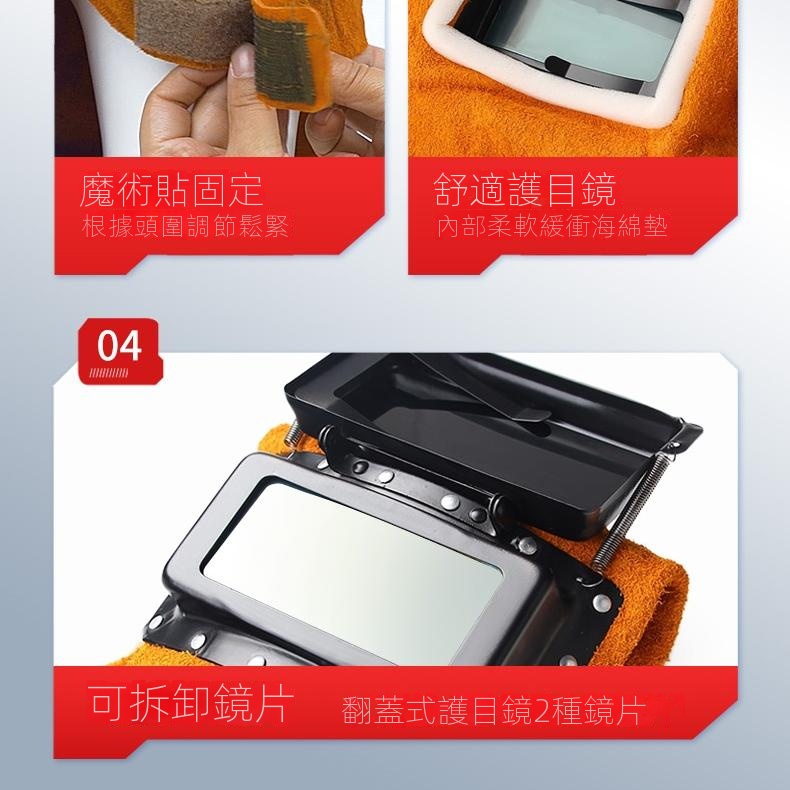 魔術貼固定
根據頭圍調節鬆緊

舒適護目鏡
內部柔軟緩衝海綿墊

04

可拆卸鏡片
翻蓋式護目鏡2種鏡片