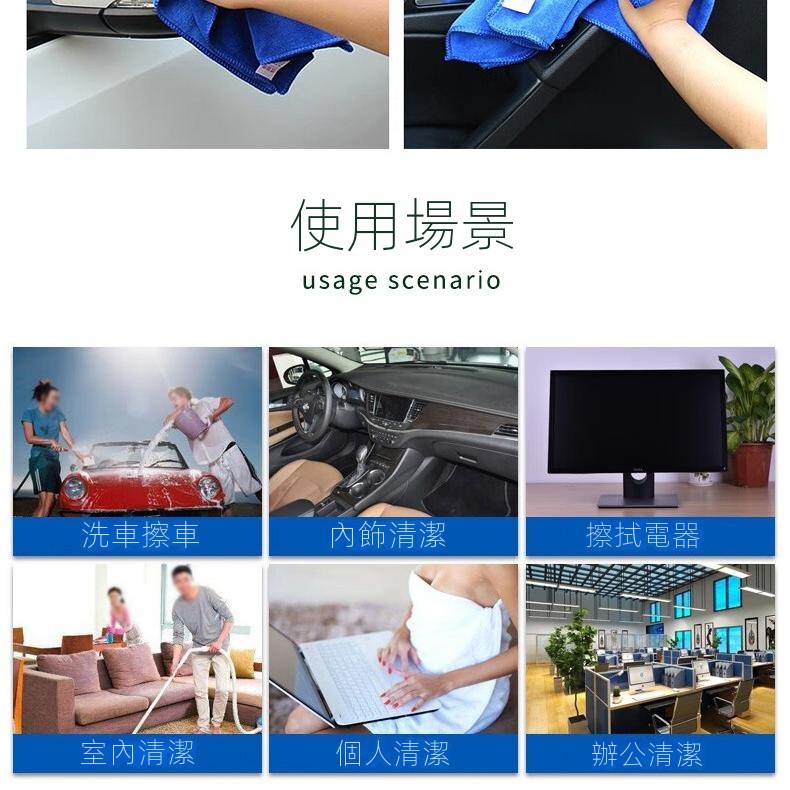 使用場景
usage scenario

洗車擦車

內飾清潔

擦拭電器

室內清潔

個人清潔

辦公清潔