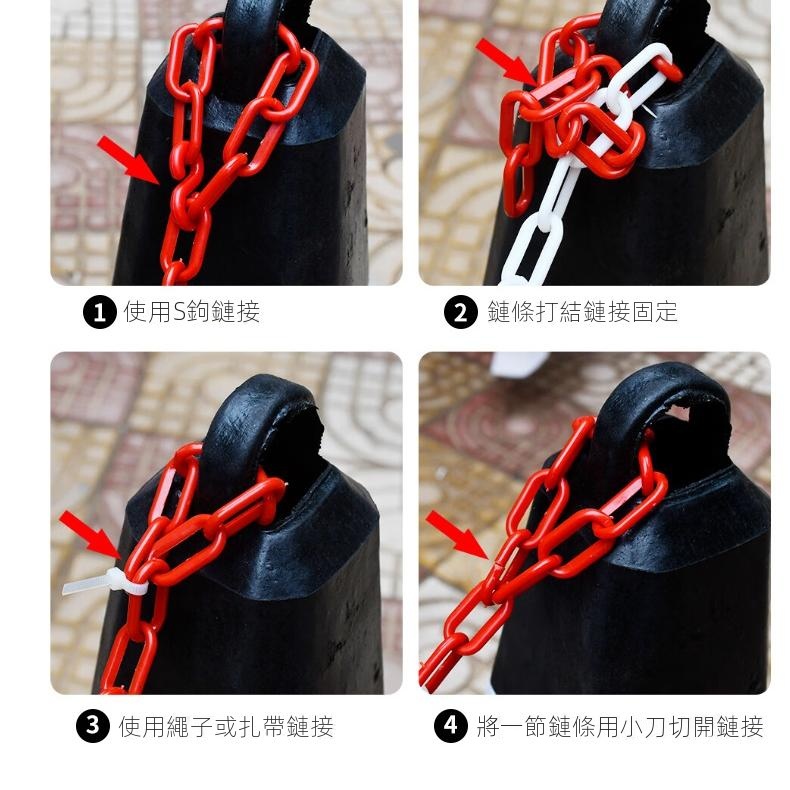 1 使用S鉤鏈接

2 鏈條打結鏈接固定

3 使用繩子或扎帶鏈接

4 將一節鏈條用小刀切開鏈接