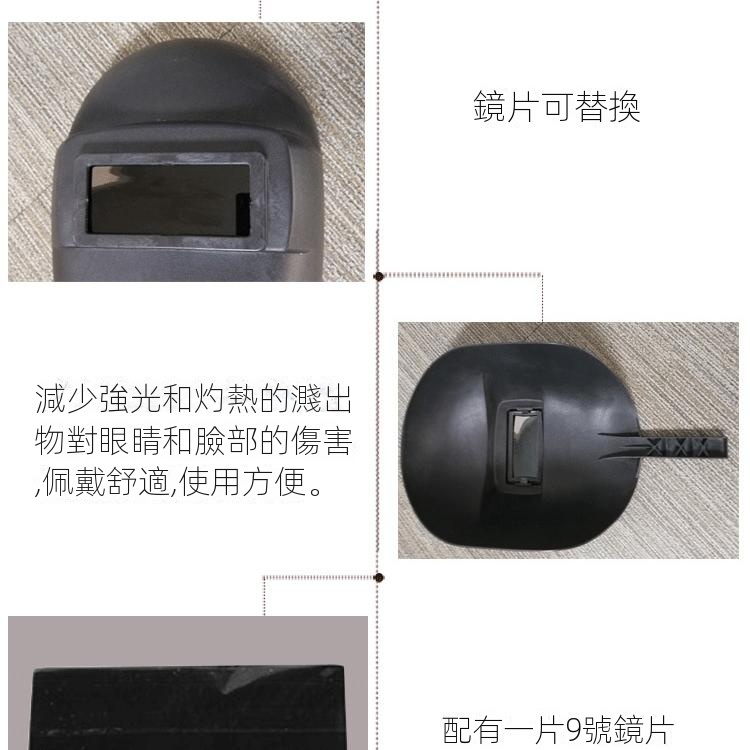 鏡片可替換

減少強光和灼熱的濺出物對眼睛和臉部的傷害,佩戴舒適,使用方便。

配有一片9號鏡片