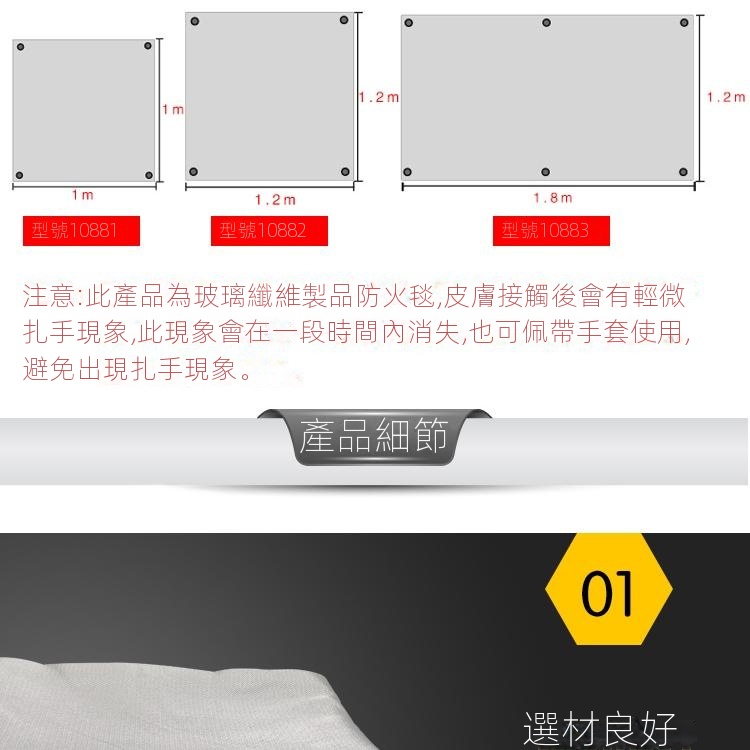 1m
1m
型號10881

1.2m
1.2m
型號10882

1.2m
1.8m
型號10883

注意:此產品為玻璃纖維製品防火毯,皮膚接觸後會有輕微扎手現象,此現象會在一段時間內消失,也可佩帶手套使用,避免出現扎手現象。

產品細節

01

選材良好