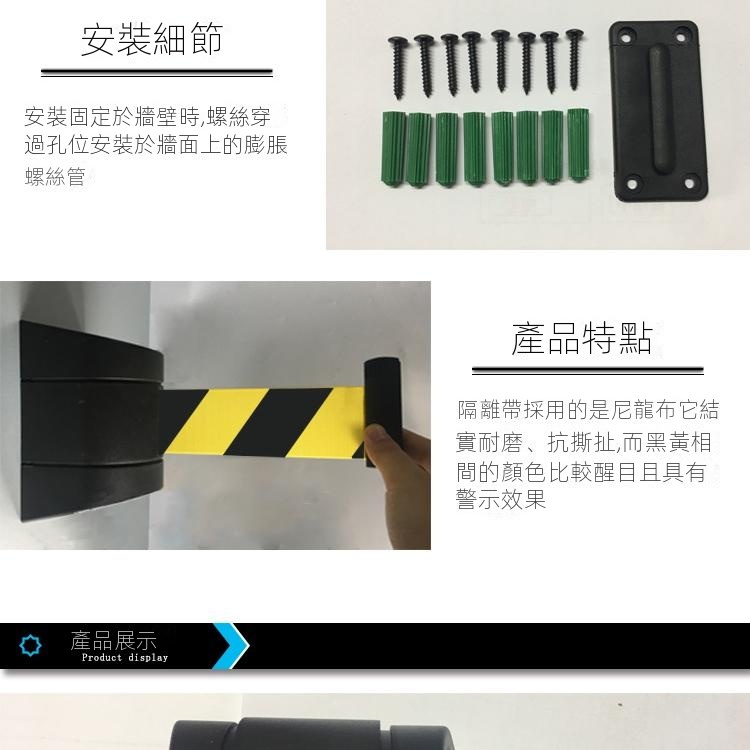 安裝細節

安裝固定於牆壁時,螺絲穿過孔位安裝於牆面上的膨脹螺絲管

產品特點

隔離帶採用的是尼龍布它結實耐磨、抗撕扯,而黑黃相間的顏色比較醒目且具有警示效果

產品展示
Product display