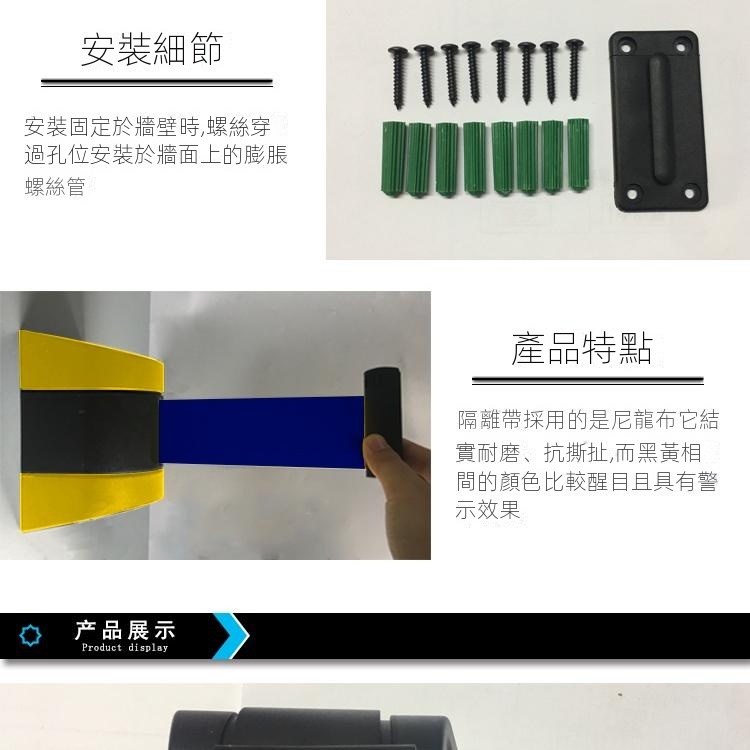 安裝細節

安裝固定於牆壁時,螺絲穿過孔位安裝於牆面上的膨脹螺絲管

產品特點

隔離帶採用的是尼龍布它結實耐磨、抗撕扯,而黑黃相間的顏色比較醒目且具有警示效果

产品展示
Product display