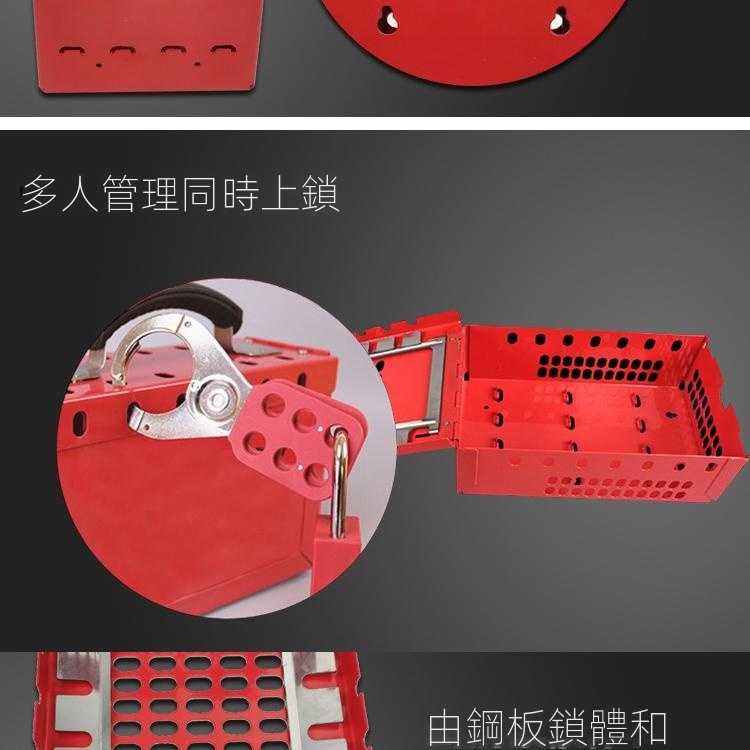 多人管理同時上鎖

由鋼板鎖體和