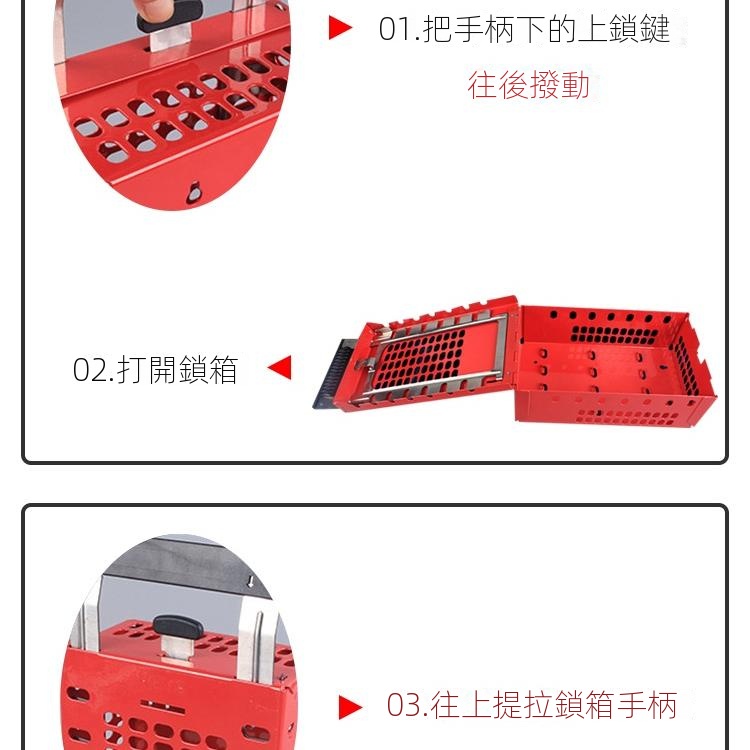 01.把手柄下的上鎖鍵
往後撥動

02.打開鎖箱

03.往上提拉鎖箱手柄