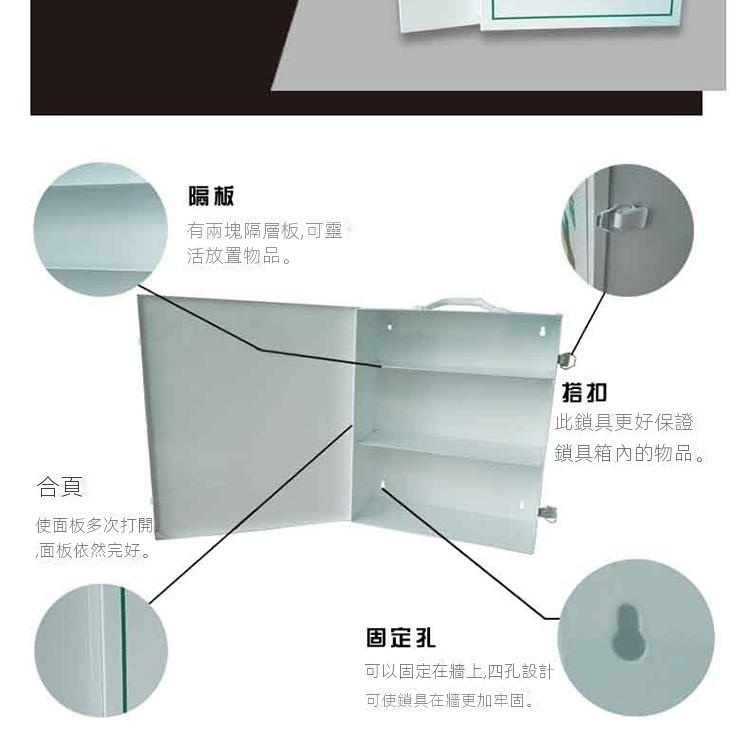 隔板

有兩塊隔層板,可靈活放置物品。

搭扣

此鎖具更好保證鎖具箱內的物品。

合頁

使面板多次打開,面板依然完好。

固定孔

可以固定在牆上,四孔設計可使鎖具在牆更加牢固。