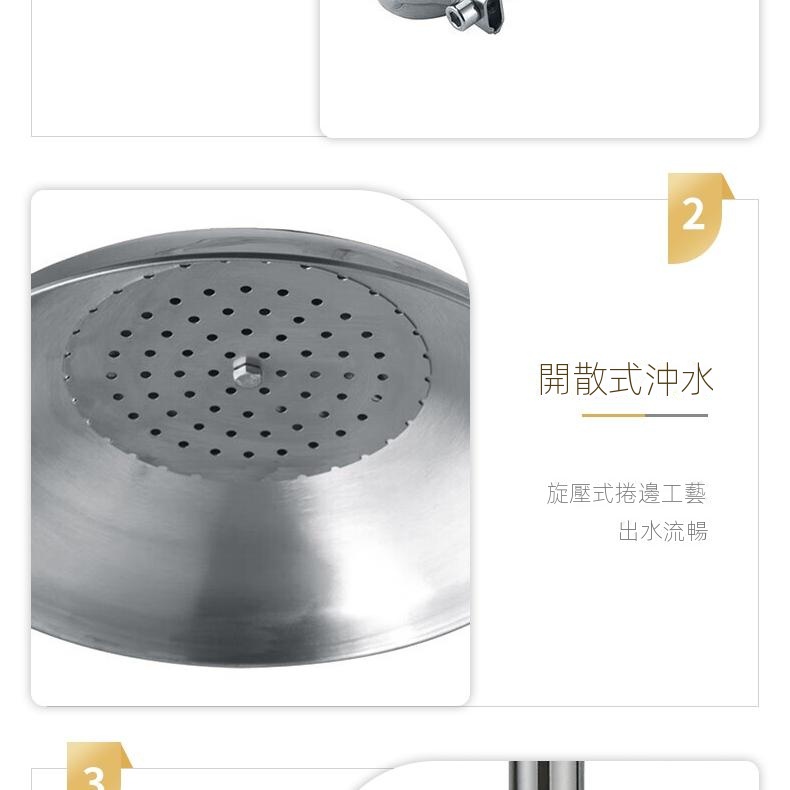 2

開散式沖水

旋壓式捲邊工藝
出水流暢

3