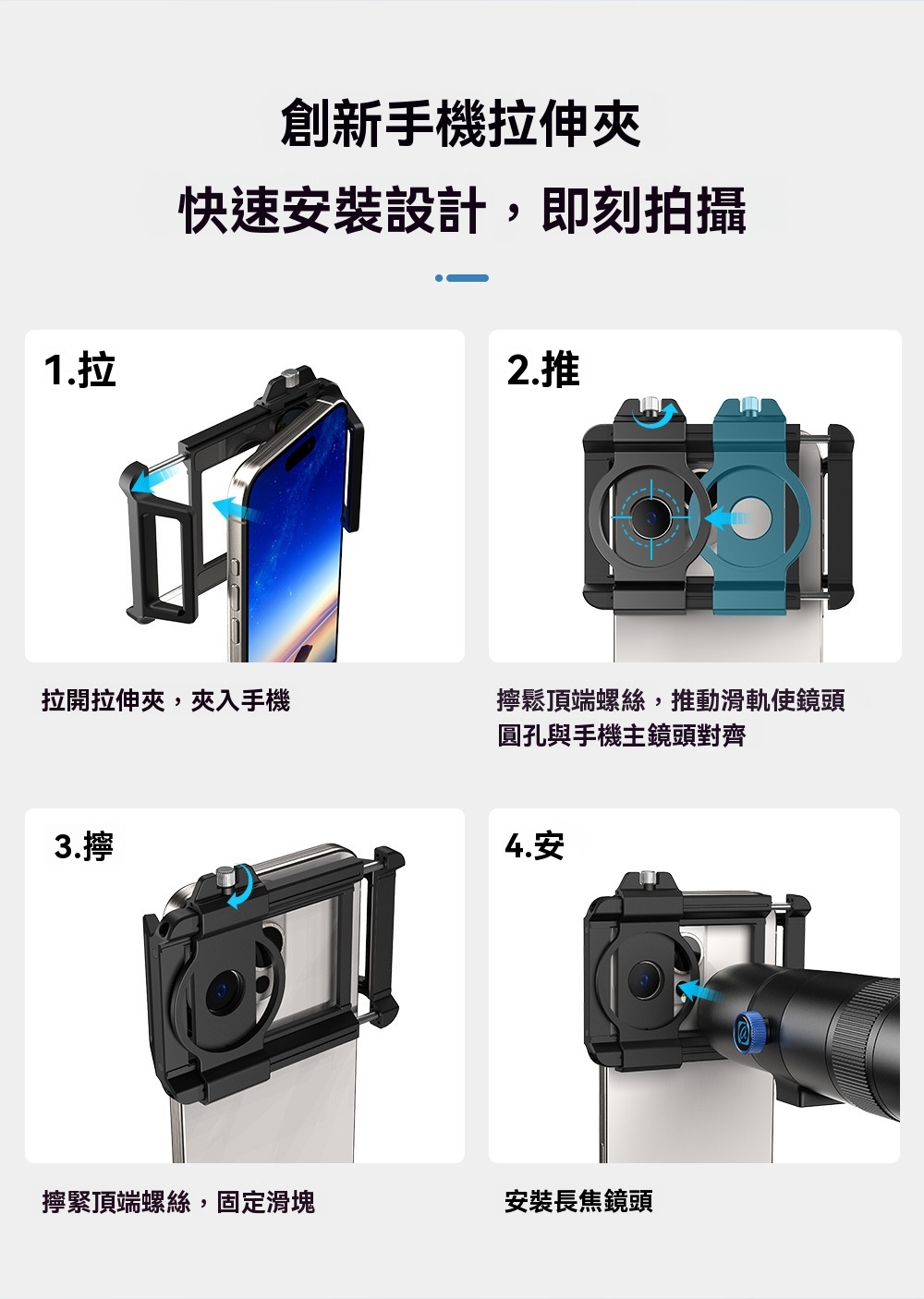 創新手機拉伸夾

快速安裝設計，即刻拍攝

1.拉

拉開拉伸夾，夾入手機

2.推

擰鬆頂端螺絲，推動滑軌使鏡頭圓孔與手機主鏡頭對齊

3.擰

擰緊頂端螺絲，固定滑塊

4.安

安裝長焦鏡頭