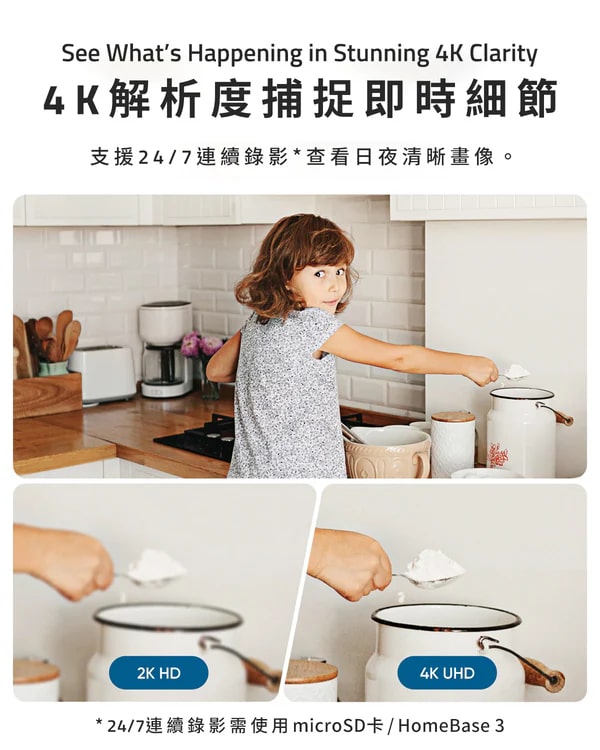 See What's Happening in Stunning 4K Clarity

4K解析度捕捉即時細節

支援24/7連續錄影*查看日夜清晰畫像。

2K HD

4K UHD

*24/7連續錄影需使用microSD卡 / HomeBase 3