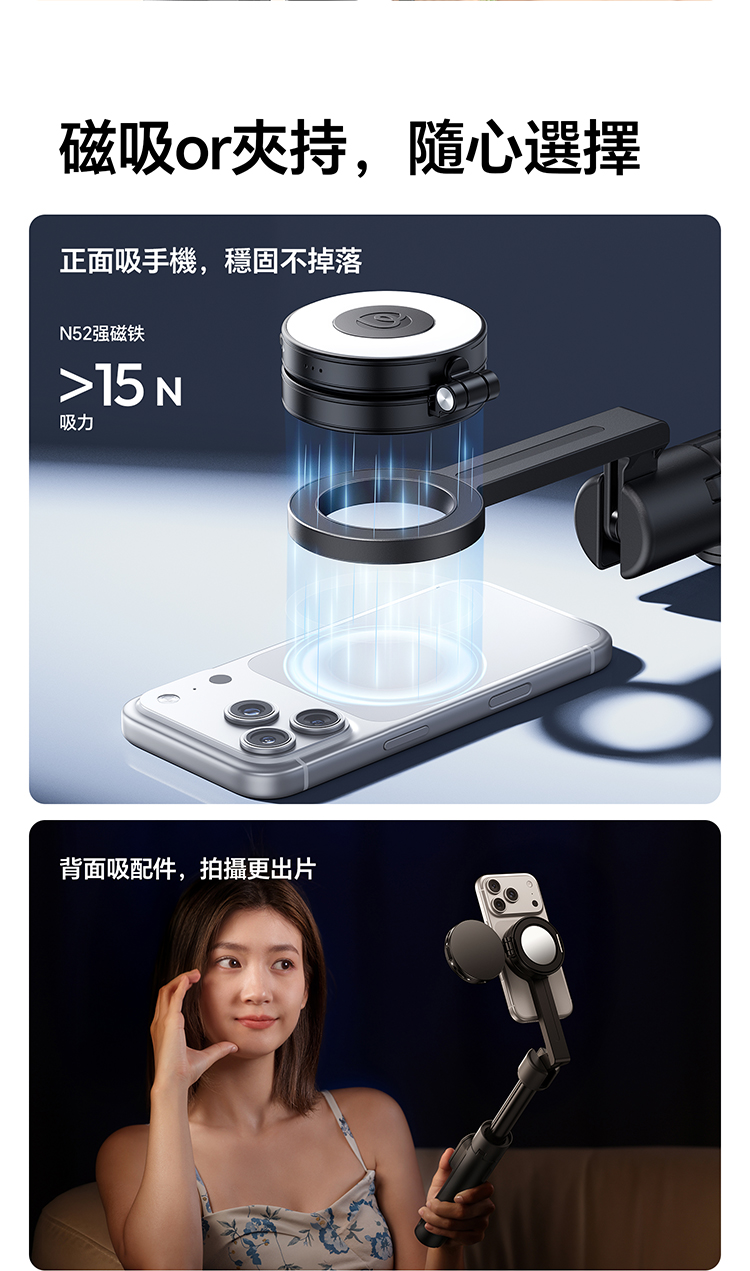 磁吸or夾持，隨心選擇

正面吸手機，穩固不掉落

N52强磁铁

>15 N

吸力

背面吸配件，拍攝更出片