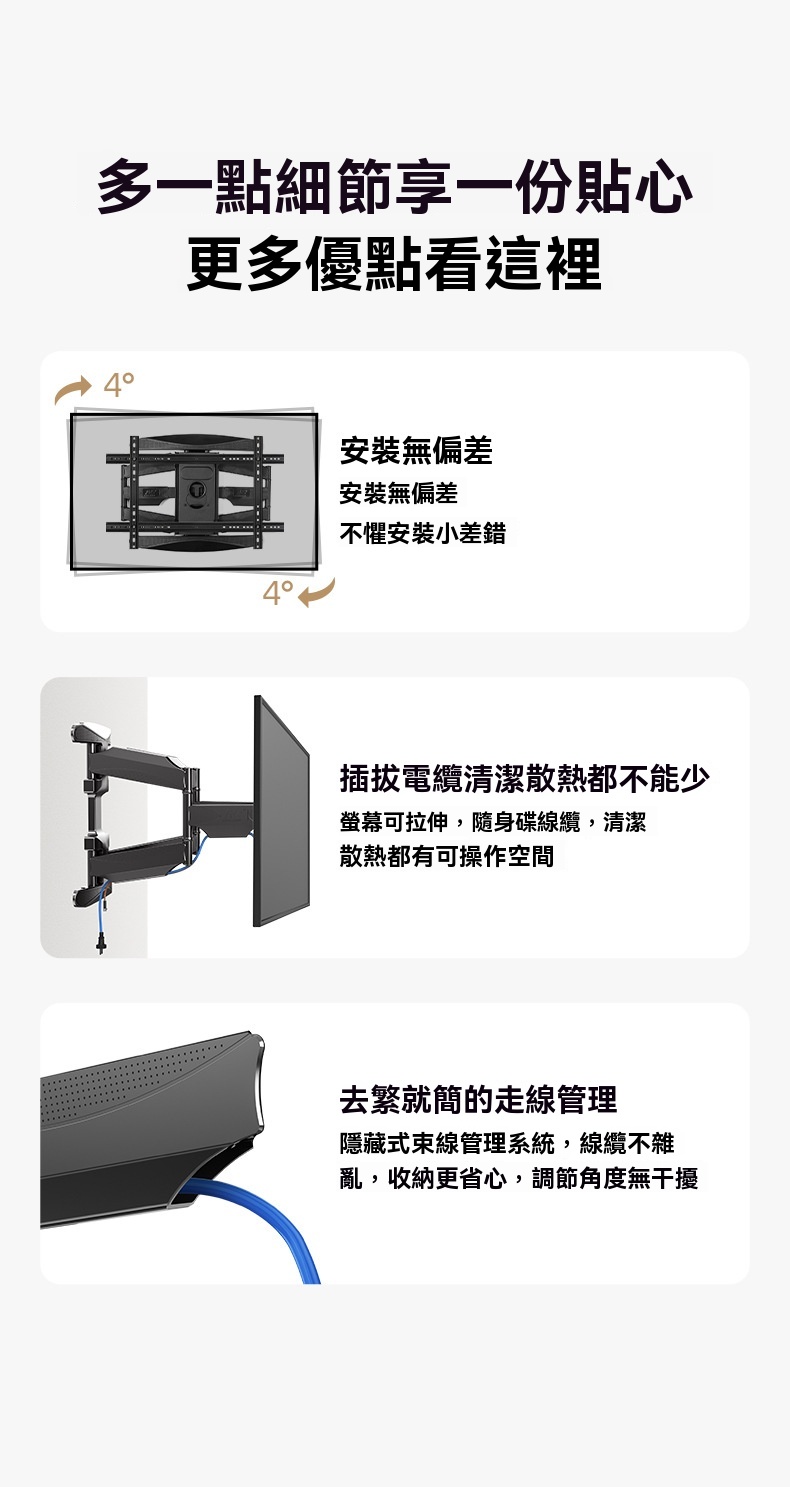 多一點細節享一份貼心
更多優點看這裡

4°

4°

安裝無偏差
安裝無偏差
不懼安裝小差錯

插拔電纜清潔散熱都不能少
螢幕可拉伸，隨身碟線纜，清潔散熱都有可操作空間

去繁就簡的走線管理
隱藏式束線管理系統，線纜不雜亂，收納更省心，調節角度無干擾