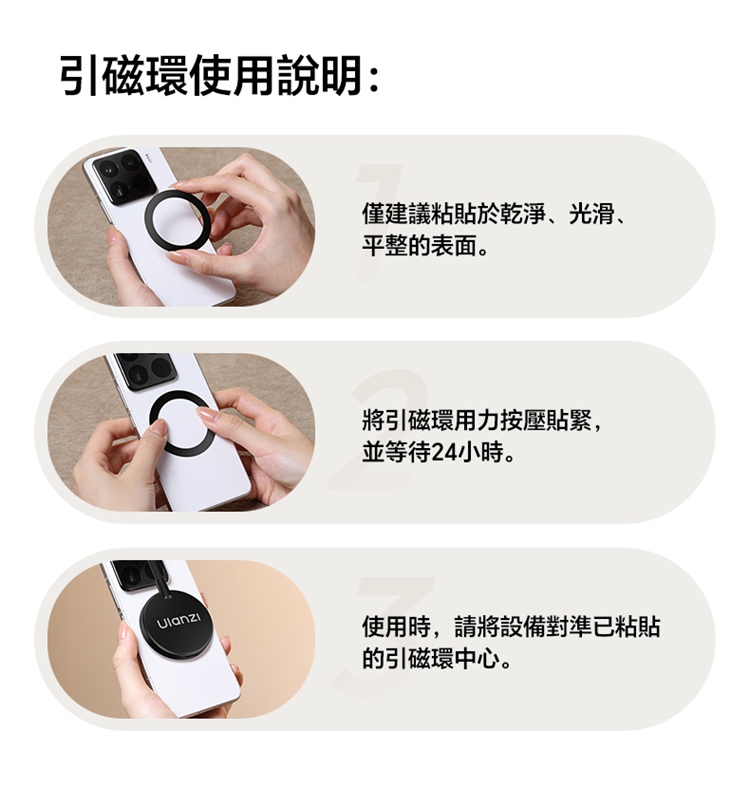 引磁環使用說明：

1

僅建議粘貼於乾淨、光滑、平整的表面。

2

將引磁環用力按壓貼緊，並等待24小時。

Ulanzi

3

使用時，請將設備對準已粘貼的引磁環中心。