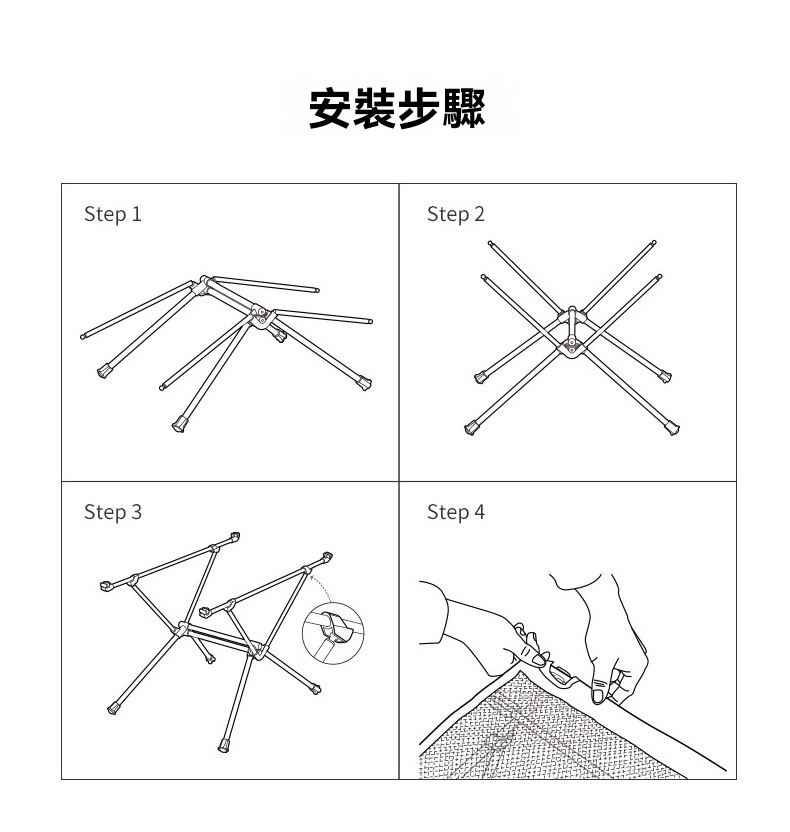 安裝步驟

Step 1

Step 2

Step 3

Step 4