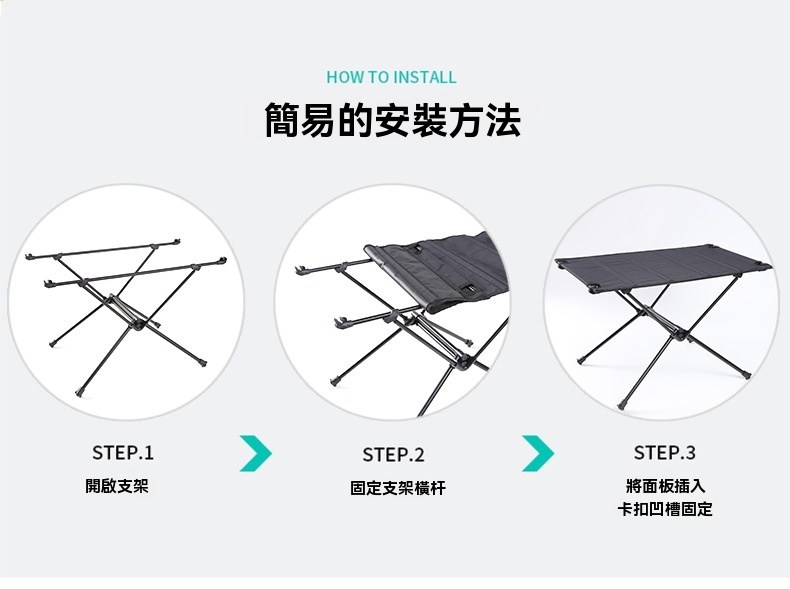 HOW TO INSTALL

簡易的安裝方法

STEP.1
開啟支架

STEP.2
固定支架橫杆

STEP.3
將面板插入
卡扣凹槽固定