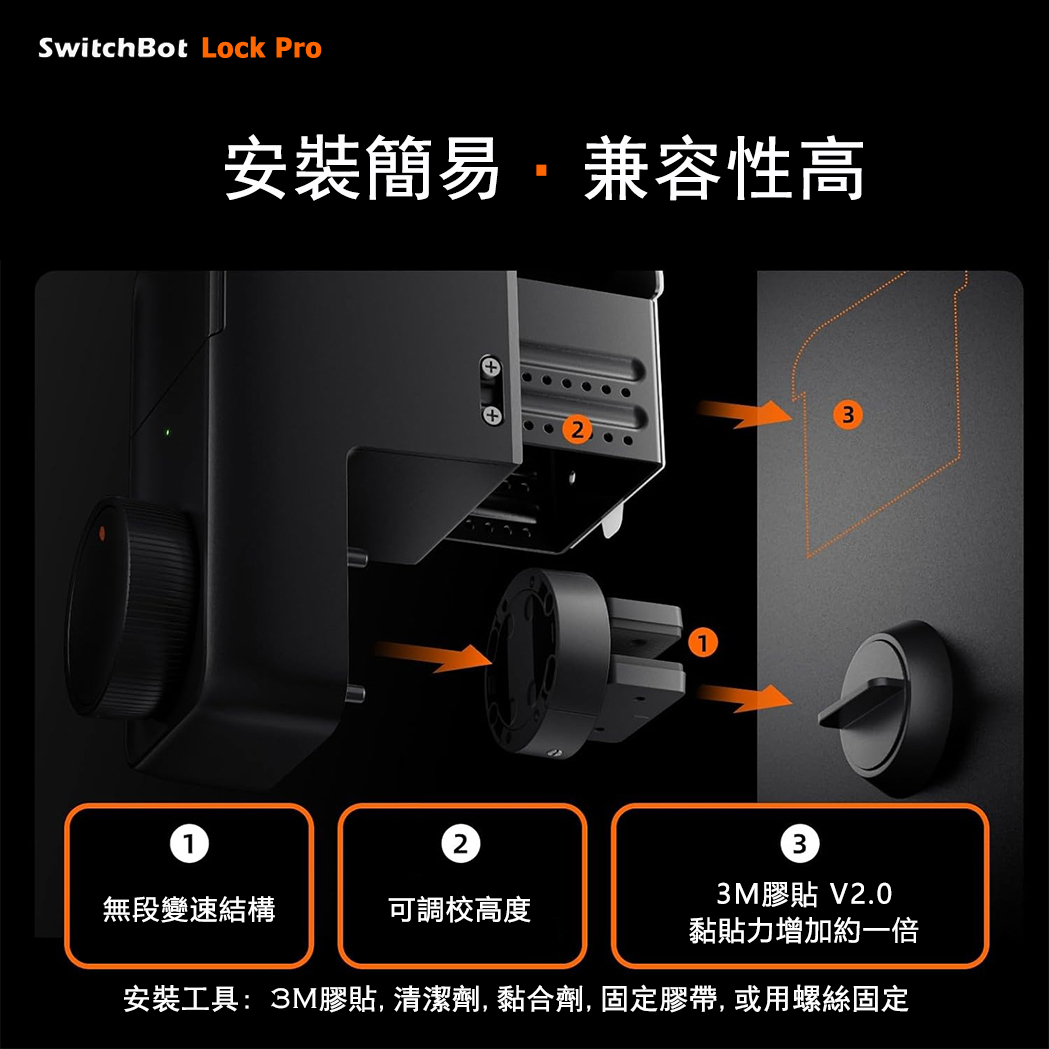 SwitchBot Lock Pro

安裝簡易 · 兼容性高

2

3

1

1
無段變速結構

2
可調校高度

3
3M膠貼 V2.0
黏貼力增加約一倍

安裝工具：3M膠貼, 清潔劑, 黏合劑, 固定膠帶, 或用螺絲固定