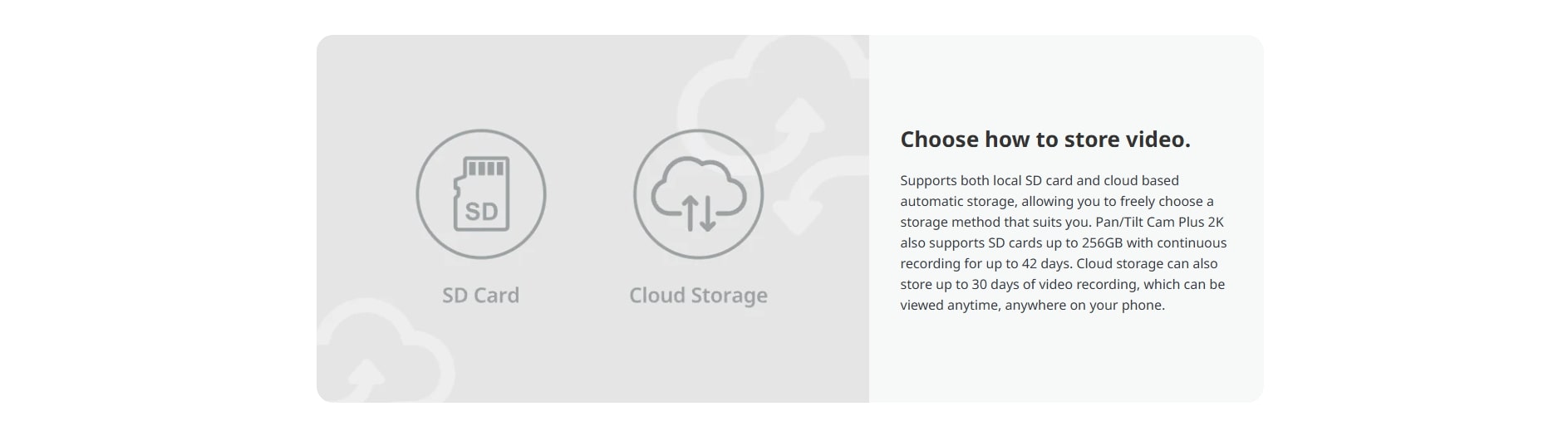 SD

SD Card

Cloud Storage

Choose how to store video.

Supports both local SD card and cloud based automatic storage, allowing you to freely choose a storage method that suits you. Pan/Tilt Cam Plus 2K also supports SD cards up to 256GB with continuous recording for up to 42 days. Cloud storage can also store up to 30 days of video recording, which can be viewed anytime, anywhere on your phone.