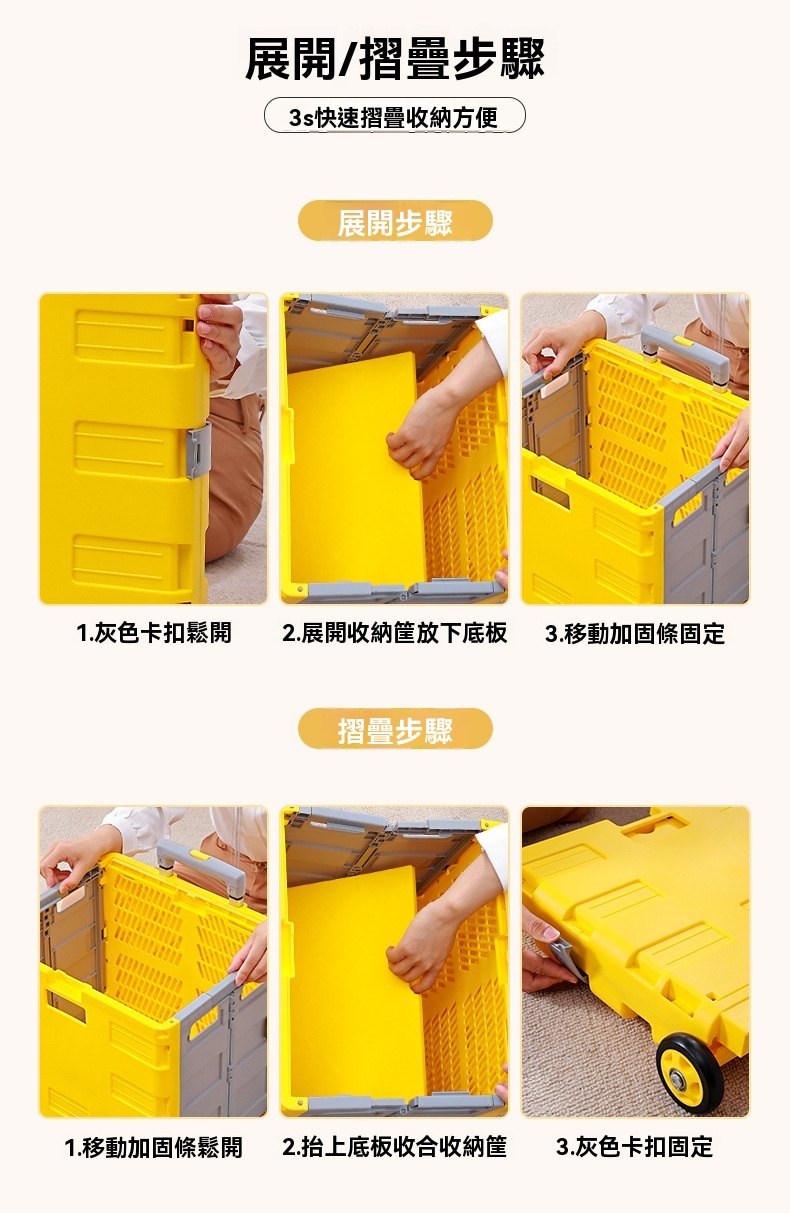 展開/摺疊步驟

3s快速摺疊收納方便

展開步驟

1.灰色卡扣鬆開

2.展開收納筐放下底板

3.移動加固條固定

摺疊步驟

1.移動加固條鬆開

2.抬上底板收合收納筐

3.灰色卡扣固定