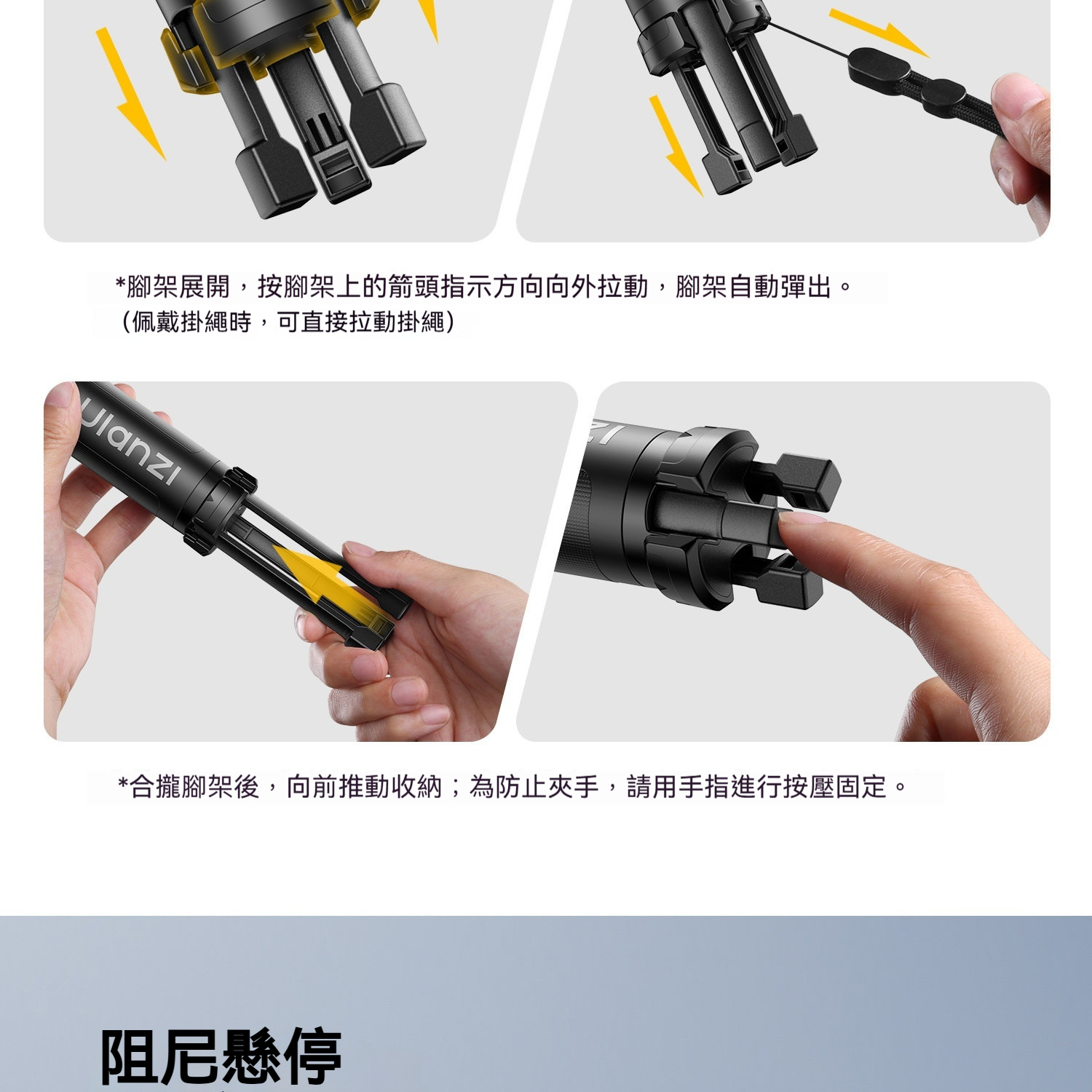 *腳架展開，按腳架上的箭頭指示方向向外拉動，腳架自動彈出。
（佩戴掛繩時，可直接拉動掛繩）

Ulanzi

*合攏腳架後，向前推動收納；為防止夾手，請用手指進行按壓固定。

阻尼懸停