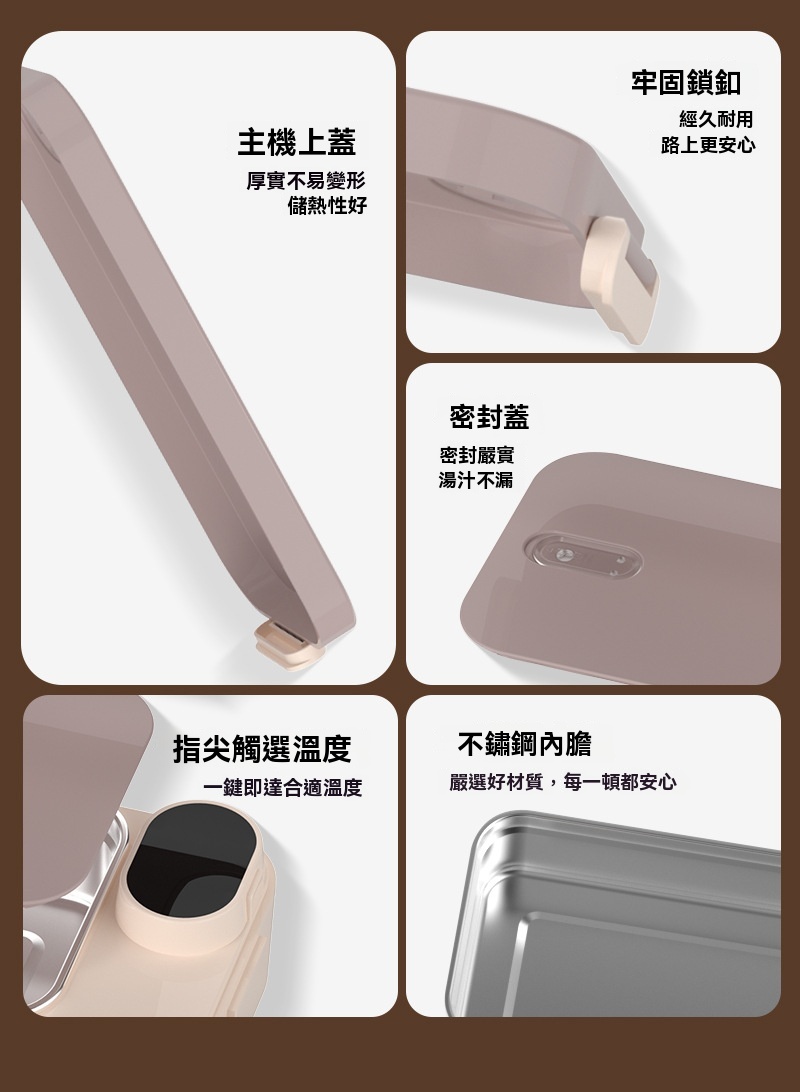 主機上蓋

厚實不易變形
儲熱性好

牢固鎖釦

經久耐用
路上更安心

密封蓋

密封嚴實
湯汁不漏

指尖觸選溫度

一鍵即達合適溫度

不鏽鋼內膽

嚴選好材質，每一頓都安心