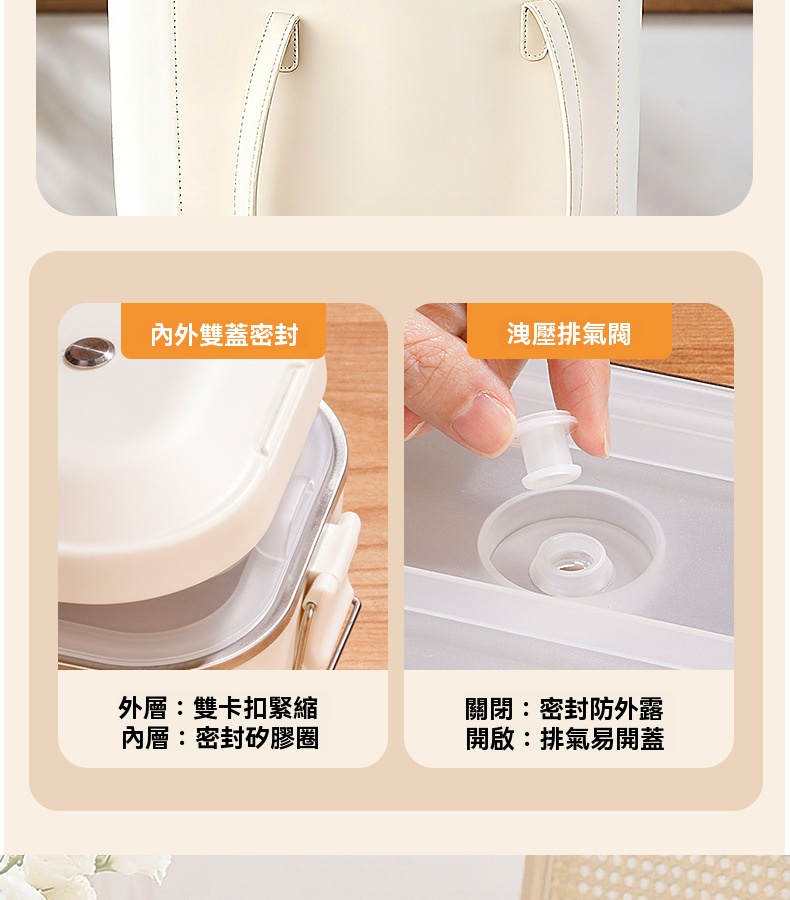 內外雙蓋密封

外層：雙卡扣緊縮
內層：密封矽膠圈

洩壓排氣閥

關閉：密封防外露
開啟：排氣易開蓋