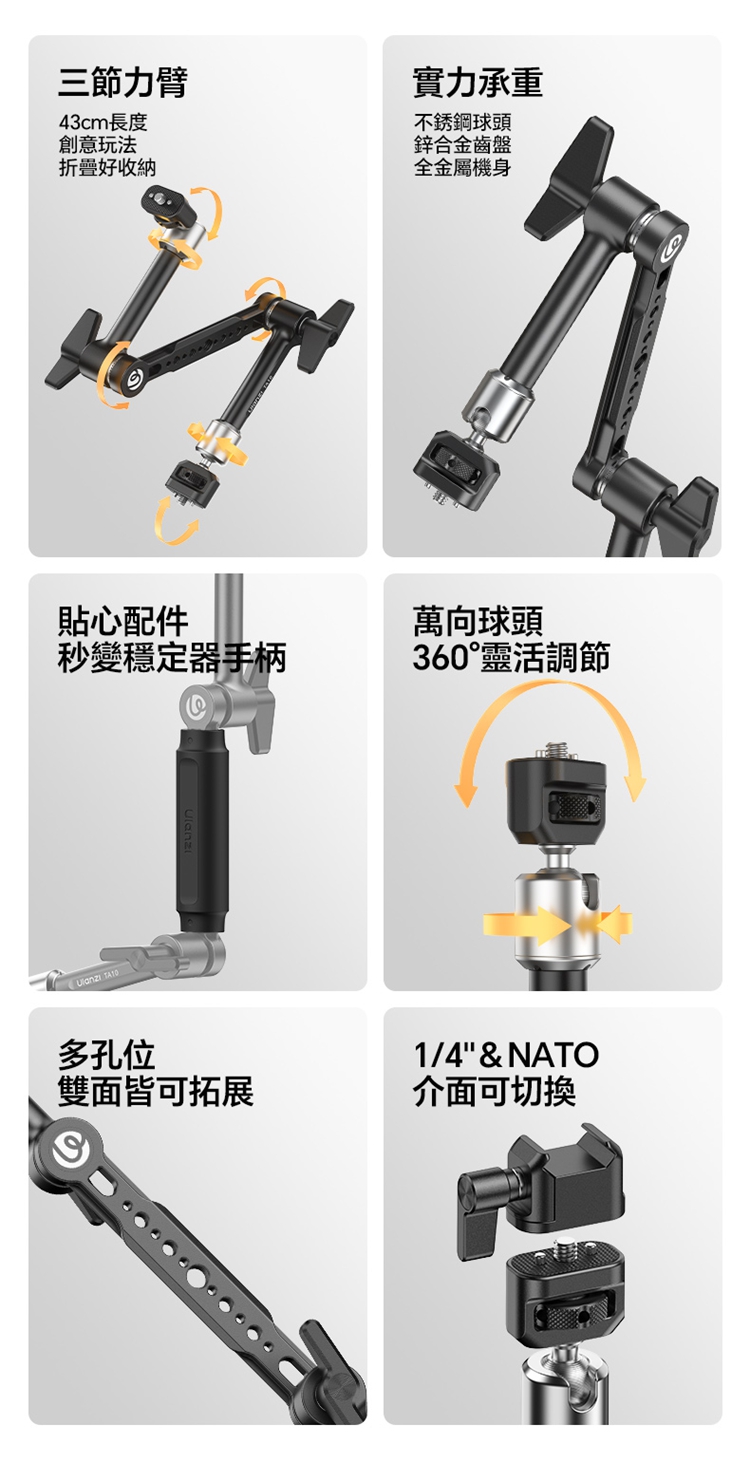 三節力臂
43cm長度
創意玩法
折疊好收納

實力承重
不銹鋼球頭
鋅合金齒盤
全金屬機身

貼心配件
秒變穩定器手柄

Ulanzi

Ulanzi TA10

萬向球頭
360°靈活調節

多孔位
雙面皆可拓展

1/4"&NATO
介面可切換